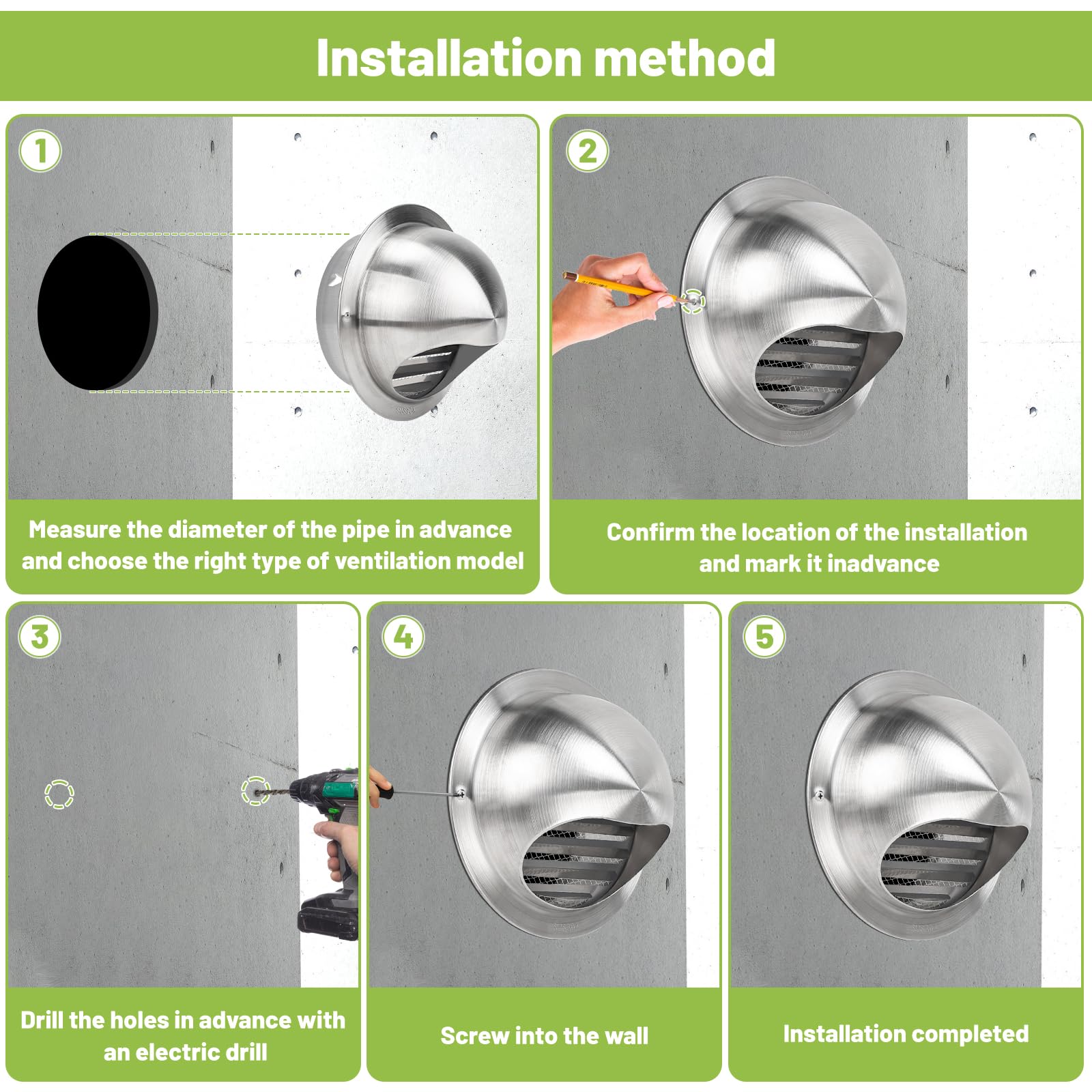 Installation method

1

Measure the diameter of the pipe in advance and choose the right type of ventilation model

2

Confirm the location of the installation and mark it inadvance

3

Drill the holes in advance with an electric drill

4

Screw into the wall

5

Installation completed