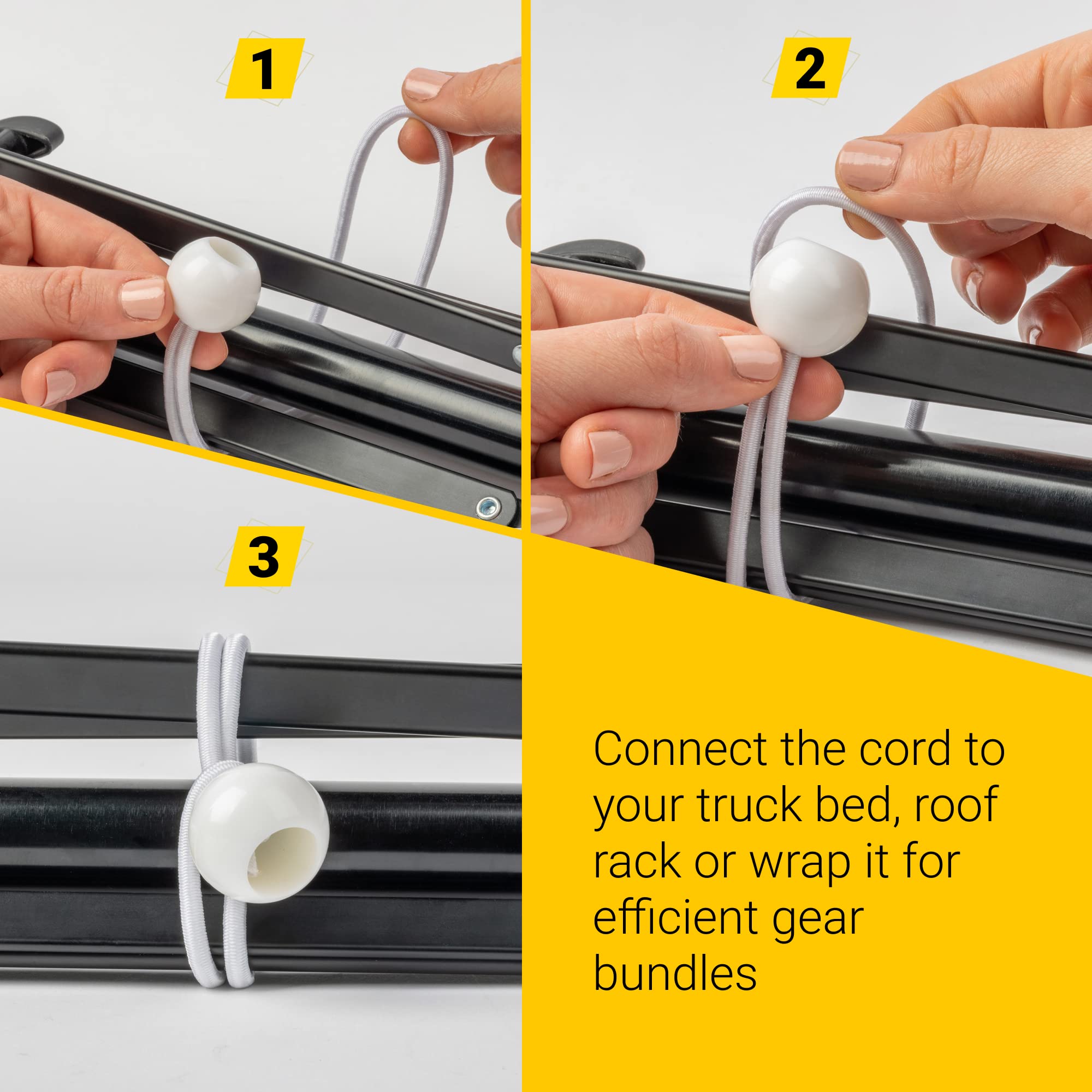 1

2

3

Connect the cord to your truck bed, roof rack or wrap it for efficient gear bundles