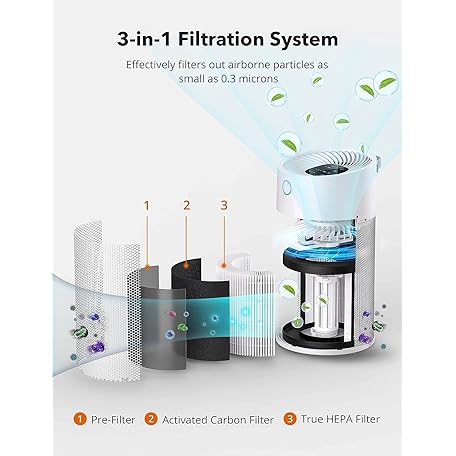 3-in-1 Filtration System

Effectively filters out airborne particles as small as 0.3 microns

1

2

3

1 Pre-Filter 2 Activated Carbon Filter 3 True HEPA Filter