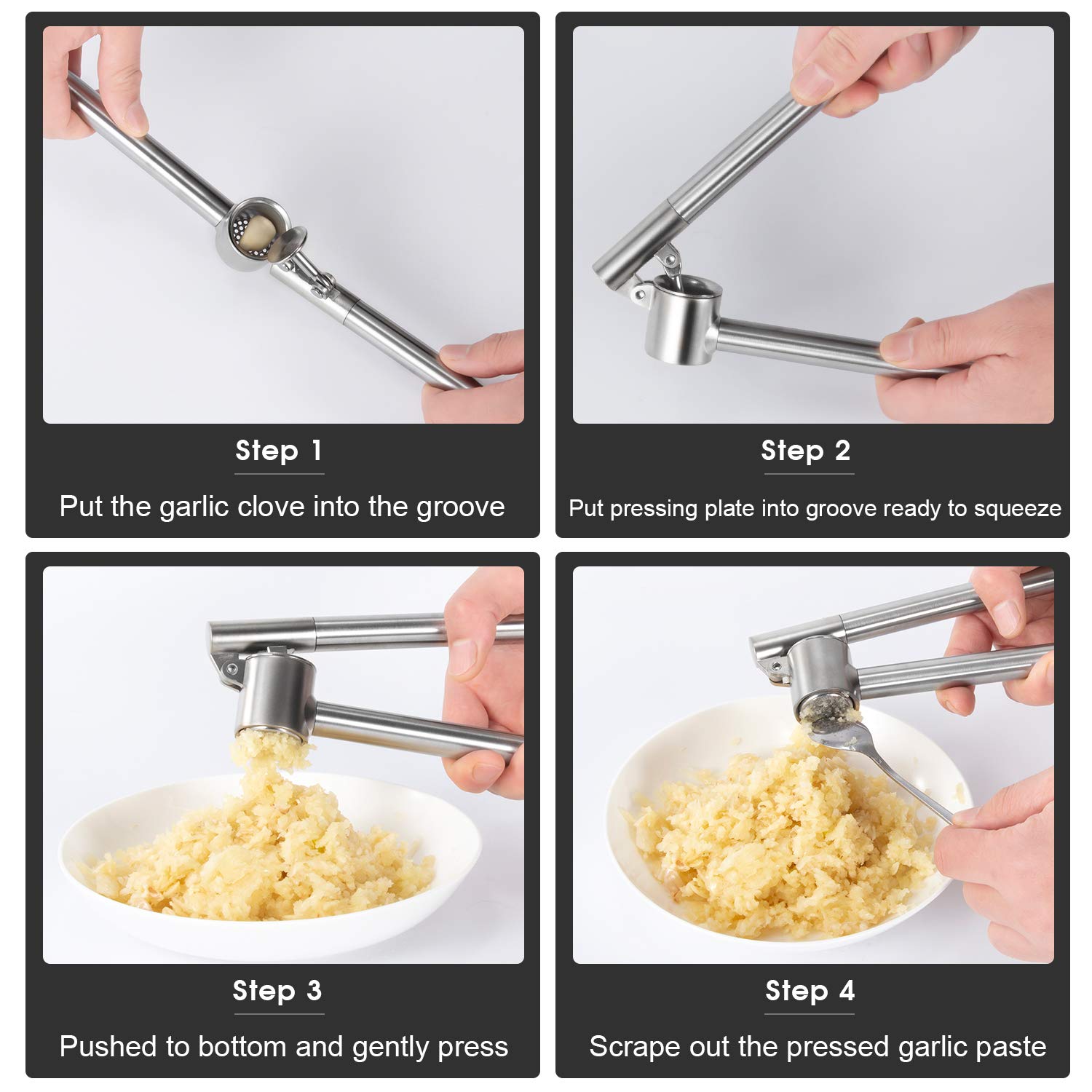 Step 1

Put the garlic clove into the groove

Step 2

Put pressing plate into groove ready to squeeze

Step 3

Pushed to bottom and gently press

Step 4

Scrape out the pressed garlic paste