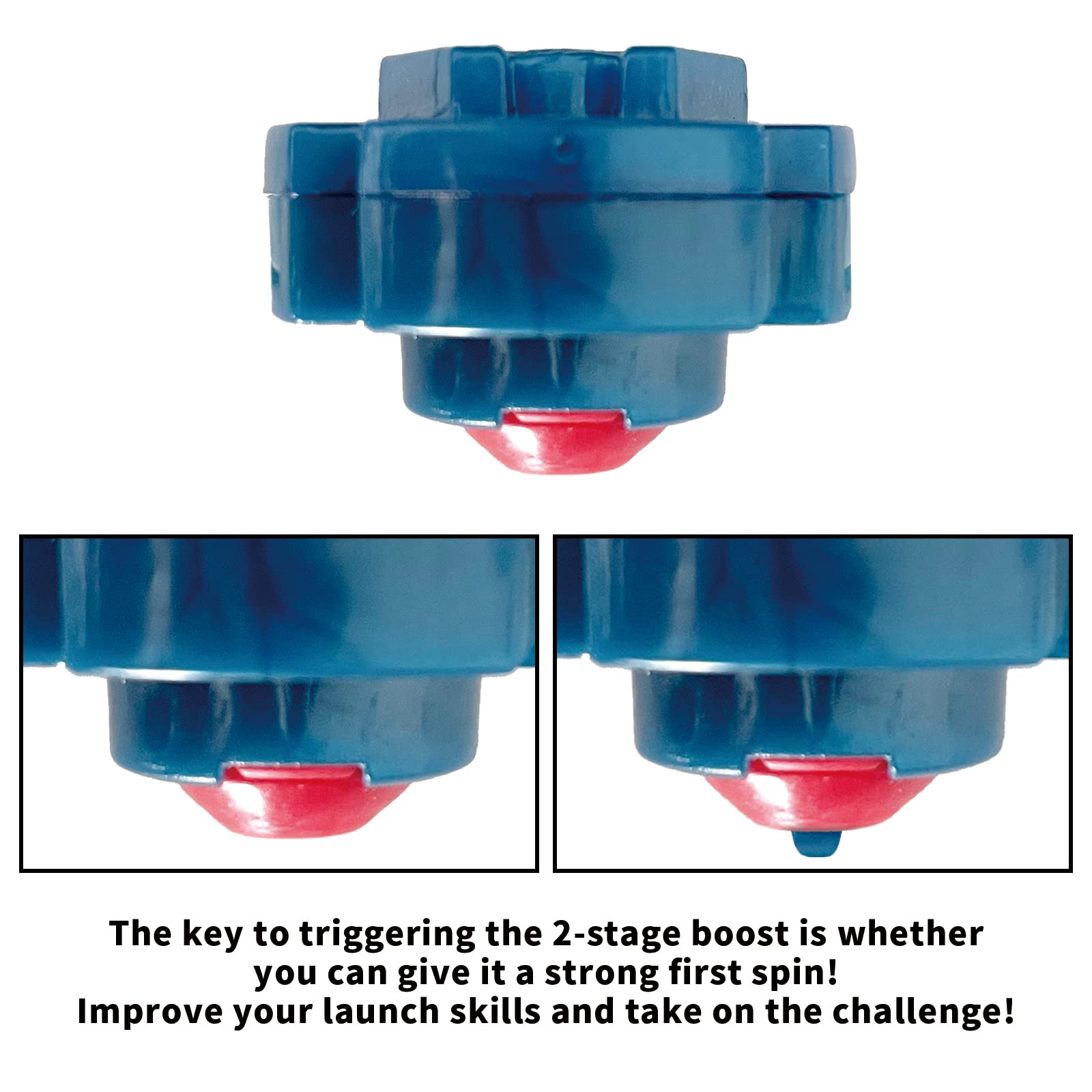 The key to triggering the 2-stage boost is whether you can give it a strong first spin!
Improve your launch skills and take on the challenge!