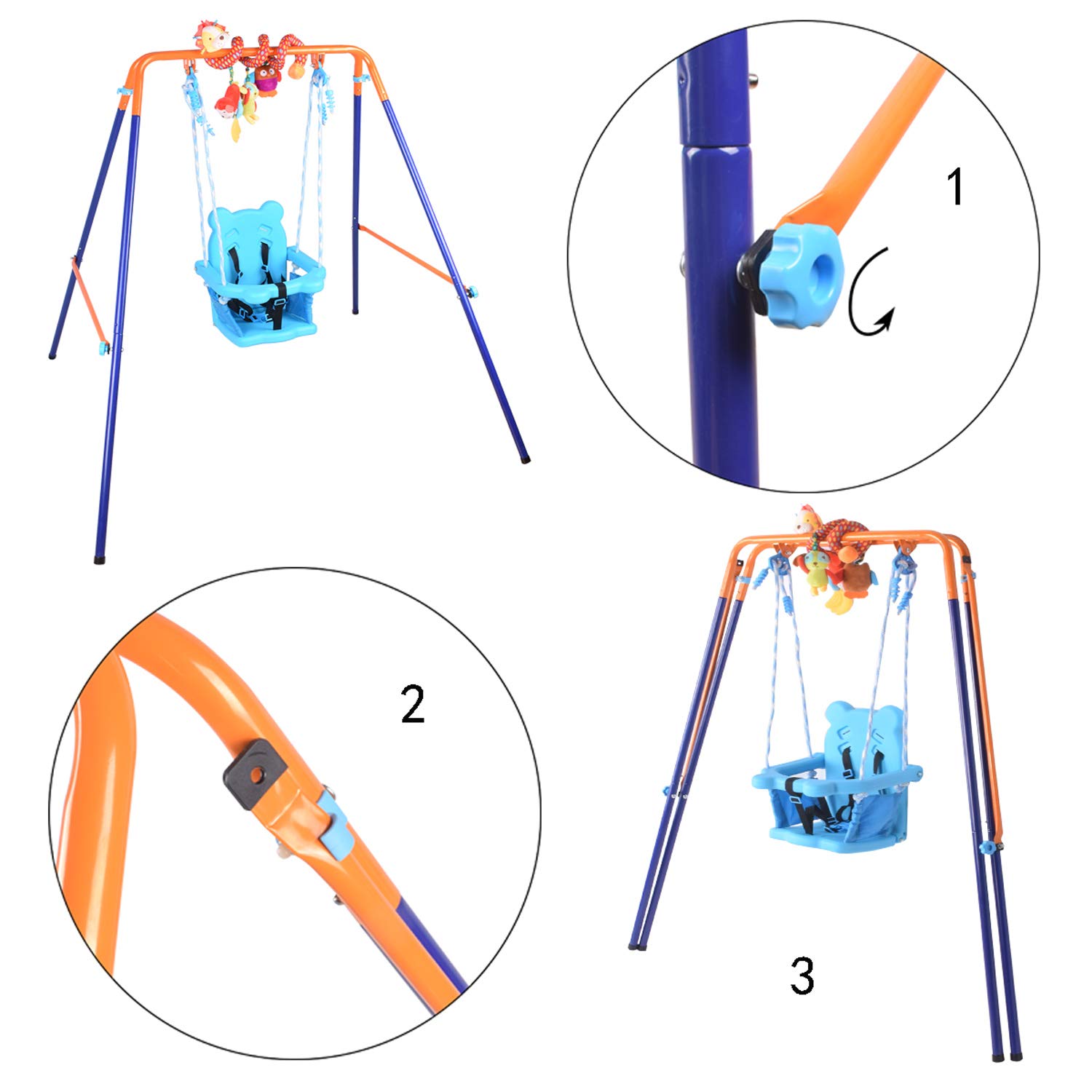 1

2

3