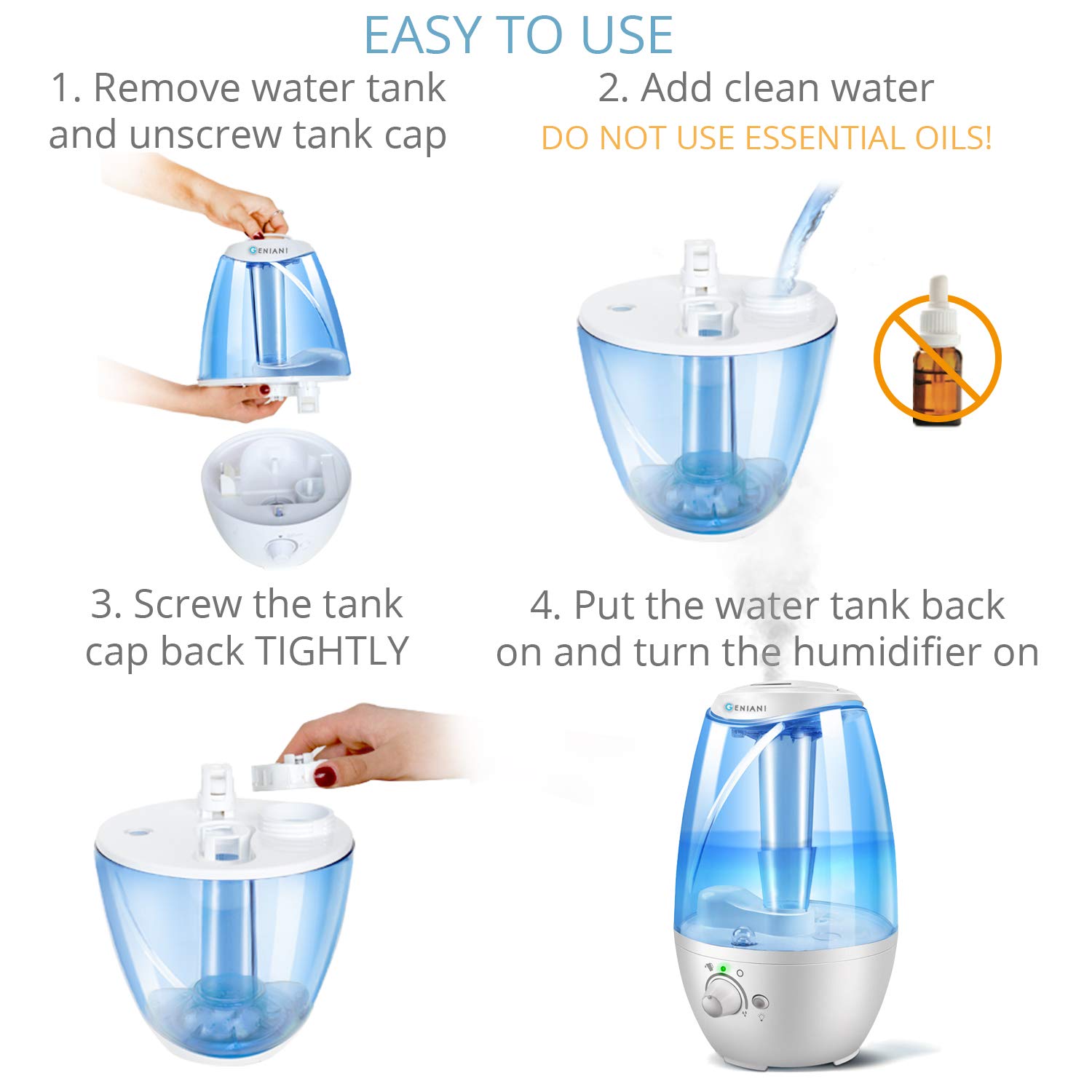 EASY TO USE

1. Remove water tank and unscrew tank cap

GENIANI

2. Add clean water

DO NOT USE ESSENTIAL OILS!

3. Screw the tank cap back TIGHTLY

4. Put the water tank back on and turn the humidifier on

GENIANI