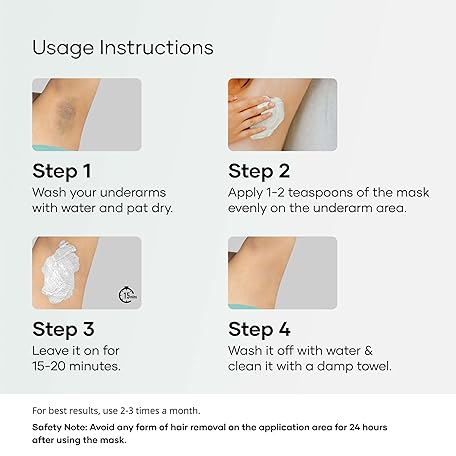 Usage Instructions

Step 1
Wash your underarms with water and pat dry.

Step 2
Apply 1-2 teaspoons of the mask evenly on the underarm area.

15 min

Step 3
Leave it on for 15-20 minutes.

Step 4
Wash it off with water & clean it with a damp towel.

For best results, use 2-3 times a month.

Safety Note: Avoid any form of hair removal on the application area for 24 hours after using the mask.