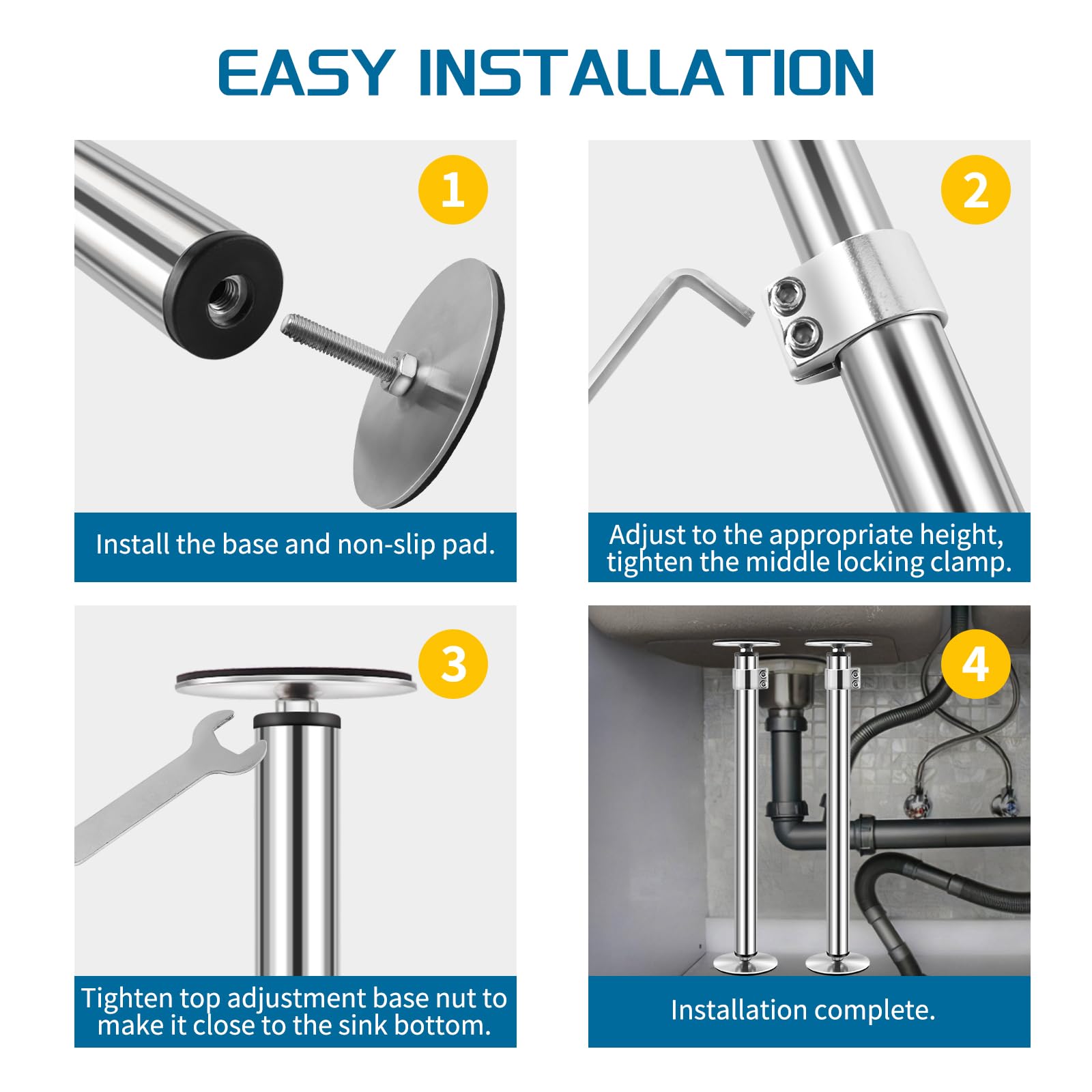 EASY INSTALLATION

1

Install the base and non-slip pad.

2

Adjust to the appropriate height, tighten the middle locking clamp.

3

Tighten top adjustment base nut to make it close to the sink bottom.

4

Installation complete.