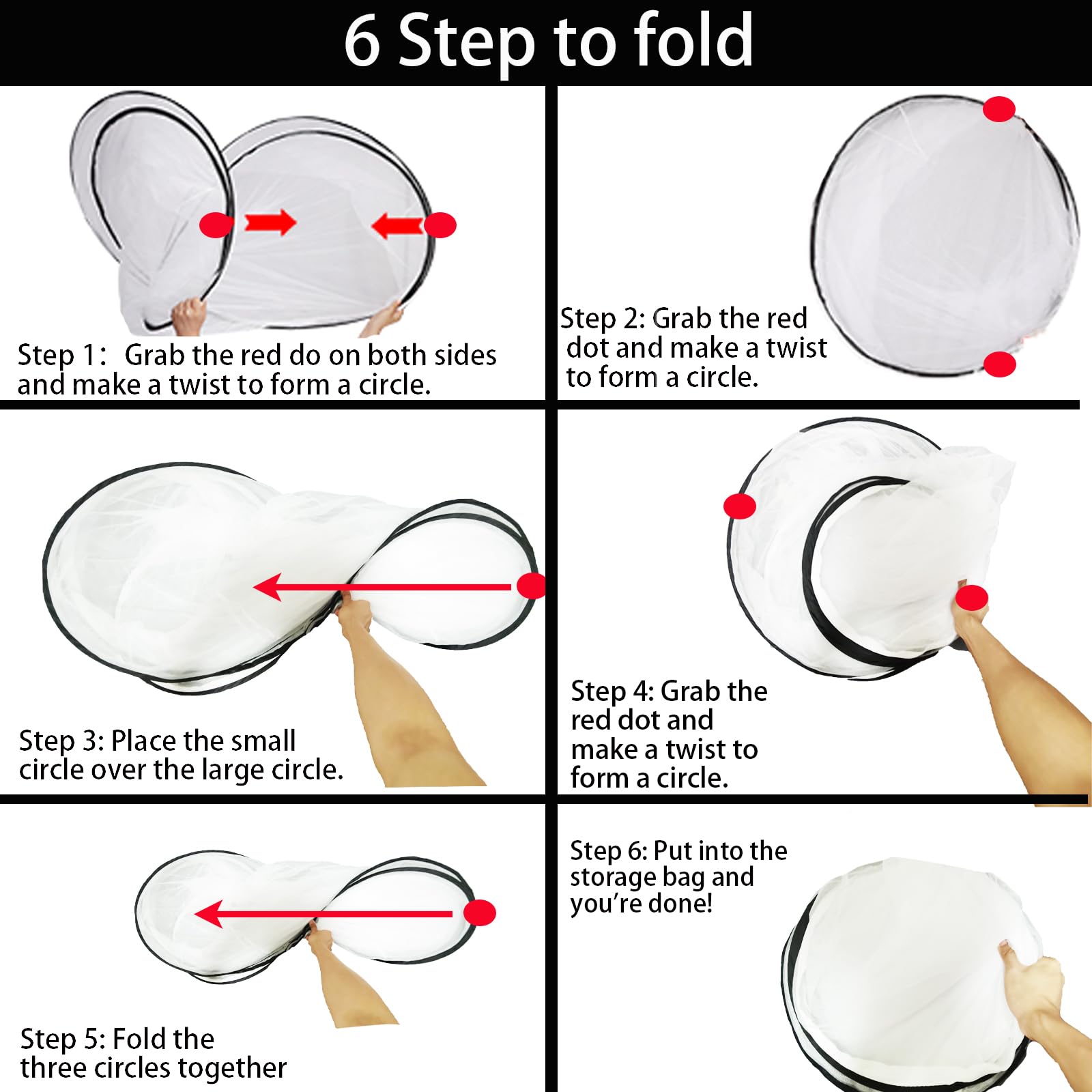 6 Step to fold

Step 1: Grab the red do on both sides and make a twist to form a circle.

Step 2: Grab the red dot and make a twist to form a circle.

Step 3: Place the small circle over the large circle.

Step 4: Grab the red dot and make a twist to form a circle.

Step 5: Fold the three circles together

Step 6: Put into the storage bag and you're done!