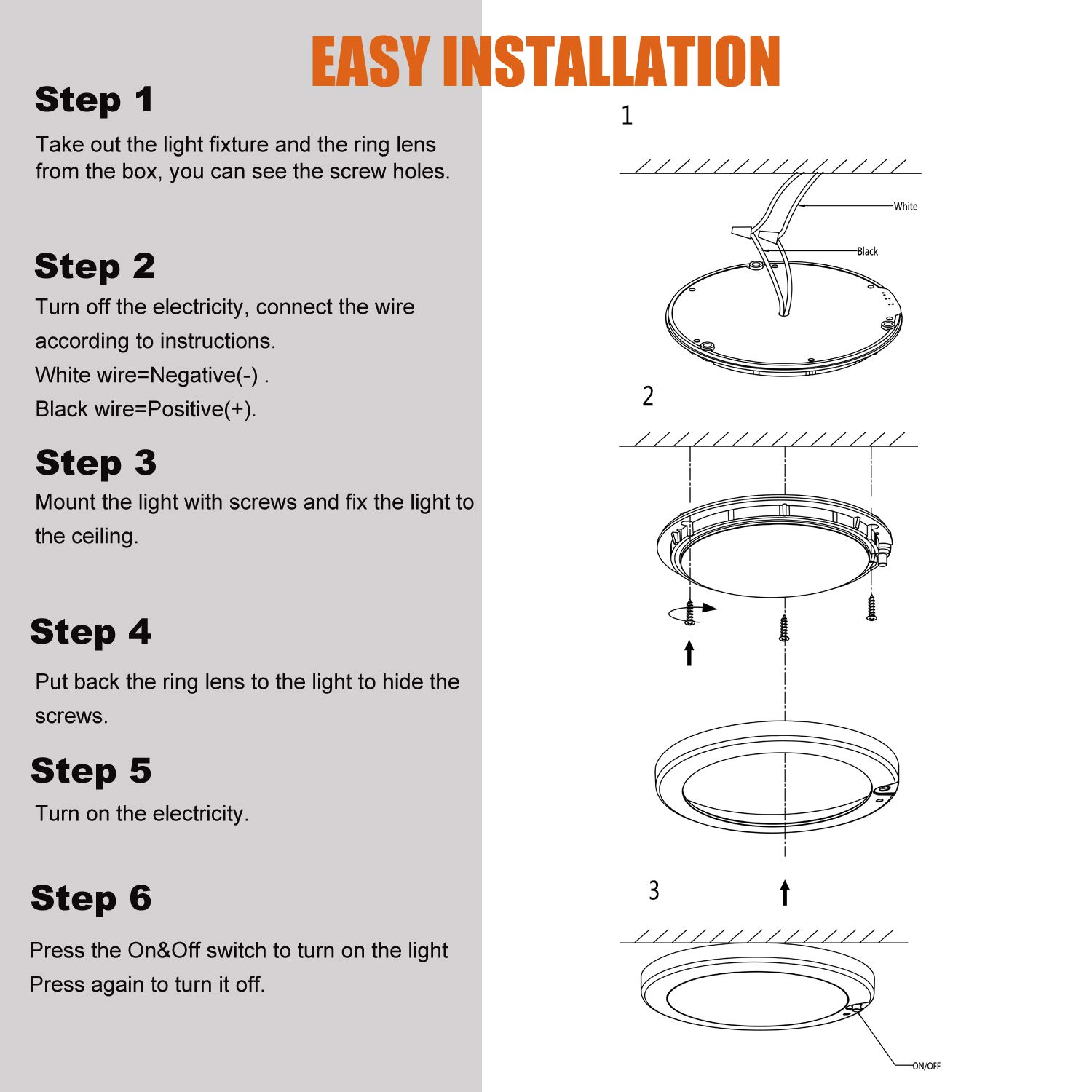 EASY INSTALLATION

Step 1

Take out the light fixture and the ring lens from the box, you can see the screw holes.

Step 2

Turn off the electricity, connect the wire according to instructions.
White wire=Negative(-) .
Black wire=Positive(+).

Step 3

Mount the light with screws and fix the light to the ceiling.

Step 4

Put back the ring lens to the light to hide the screws.

Step 5

Turn on the electricity.

Step 6

Press the On&Off switch to turn on the light
Press again to turn it off.

1

White

Black

2

3

ON/OFF