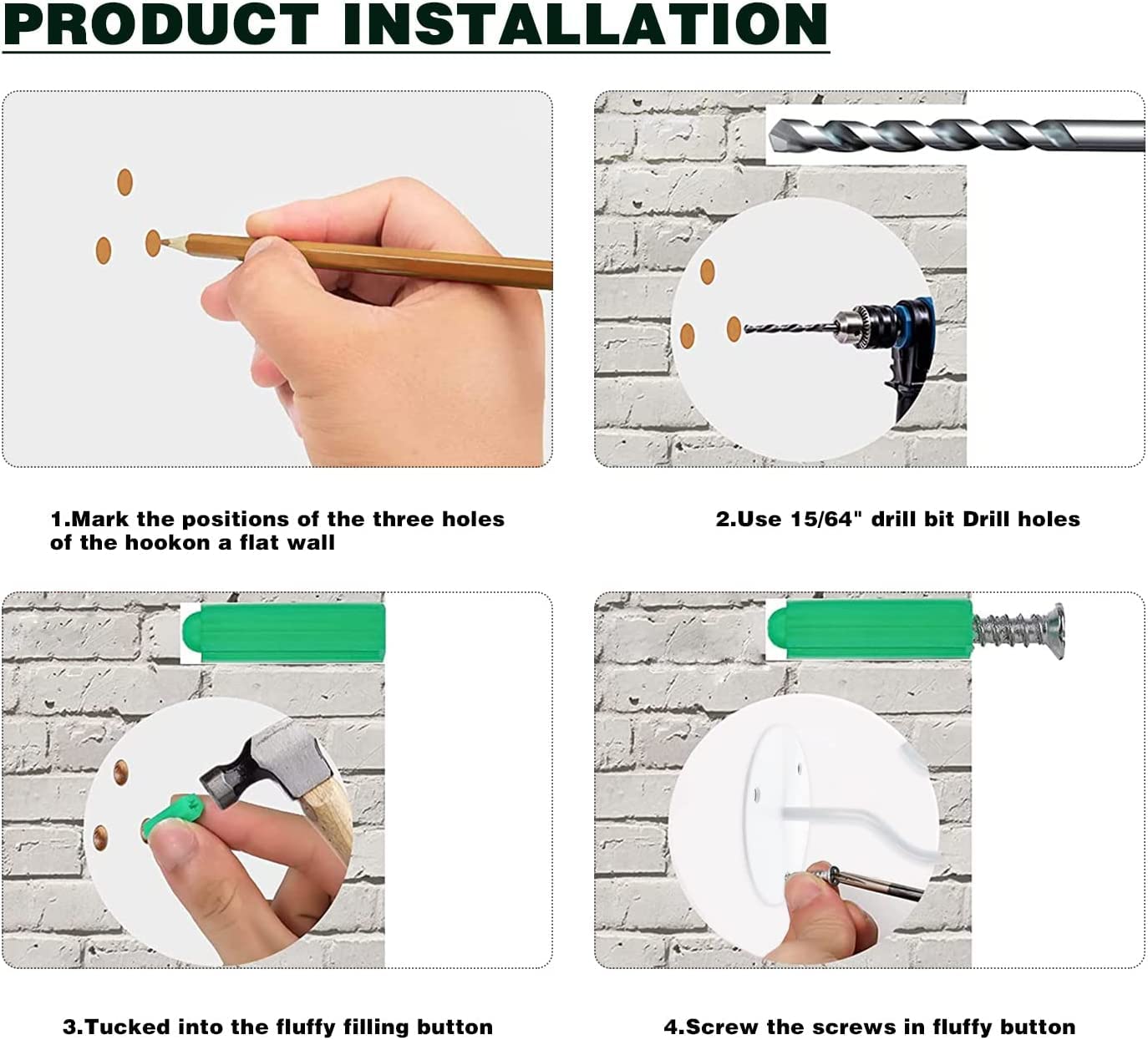 PRODUCT INSTALLATION

1.Mark the positions of the three holes of the hookon a flat wall

2.Use 15/64" drill bit Drill holes

3.Tucked into the fluffy filling button

4.Screw the screws in fluffy button