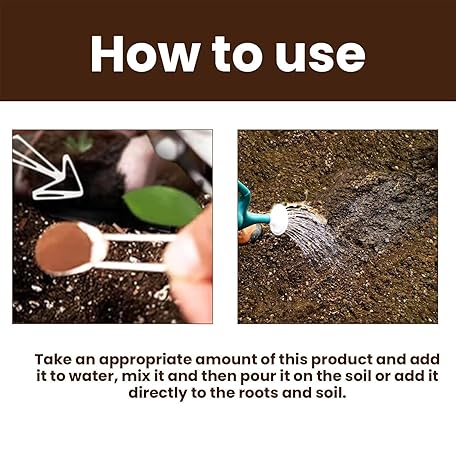 How to use

Take an appropriate amount of this product and add it to water, mix it and then pour it on the soil or add it directly to the roots and soil.