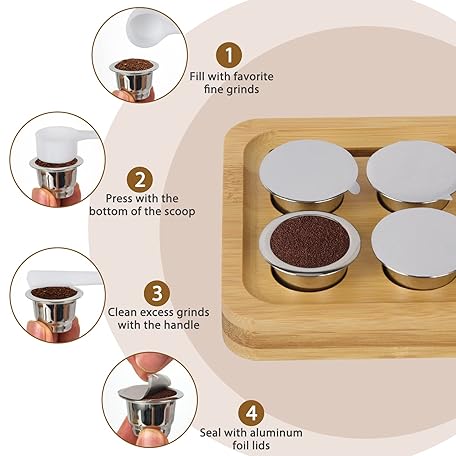 1
Fill with favorite fine grinds

2
Press with the bottom of the scoop

3
Clean excess grinds with the handle

4
Seal with aluminum foil lids