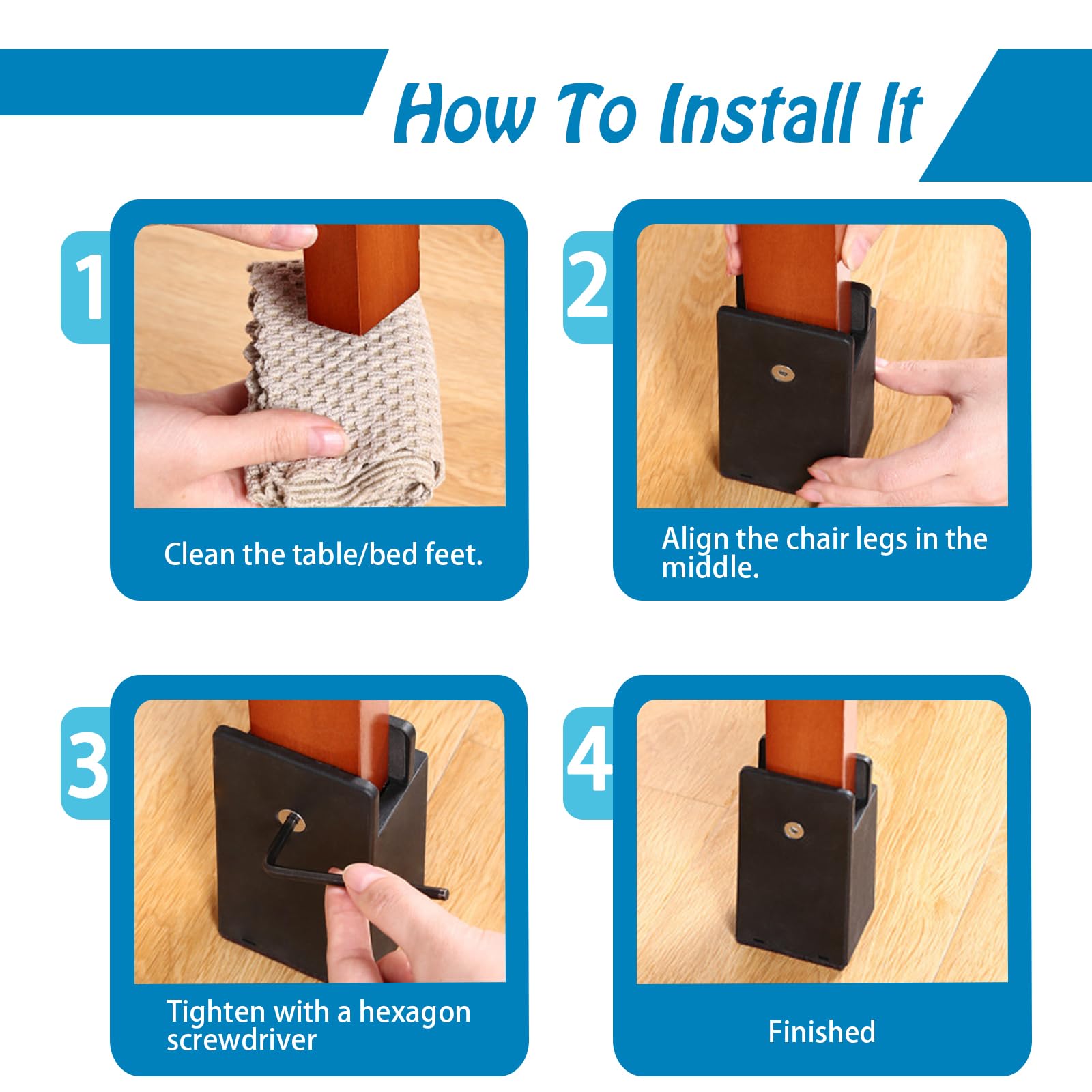 How To Install It

1

Clean the table/bed feet.

2

Align the chair legs in the middle.

3

Tighten with a hexagon screwdriver

4

Finished