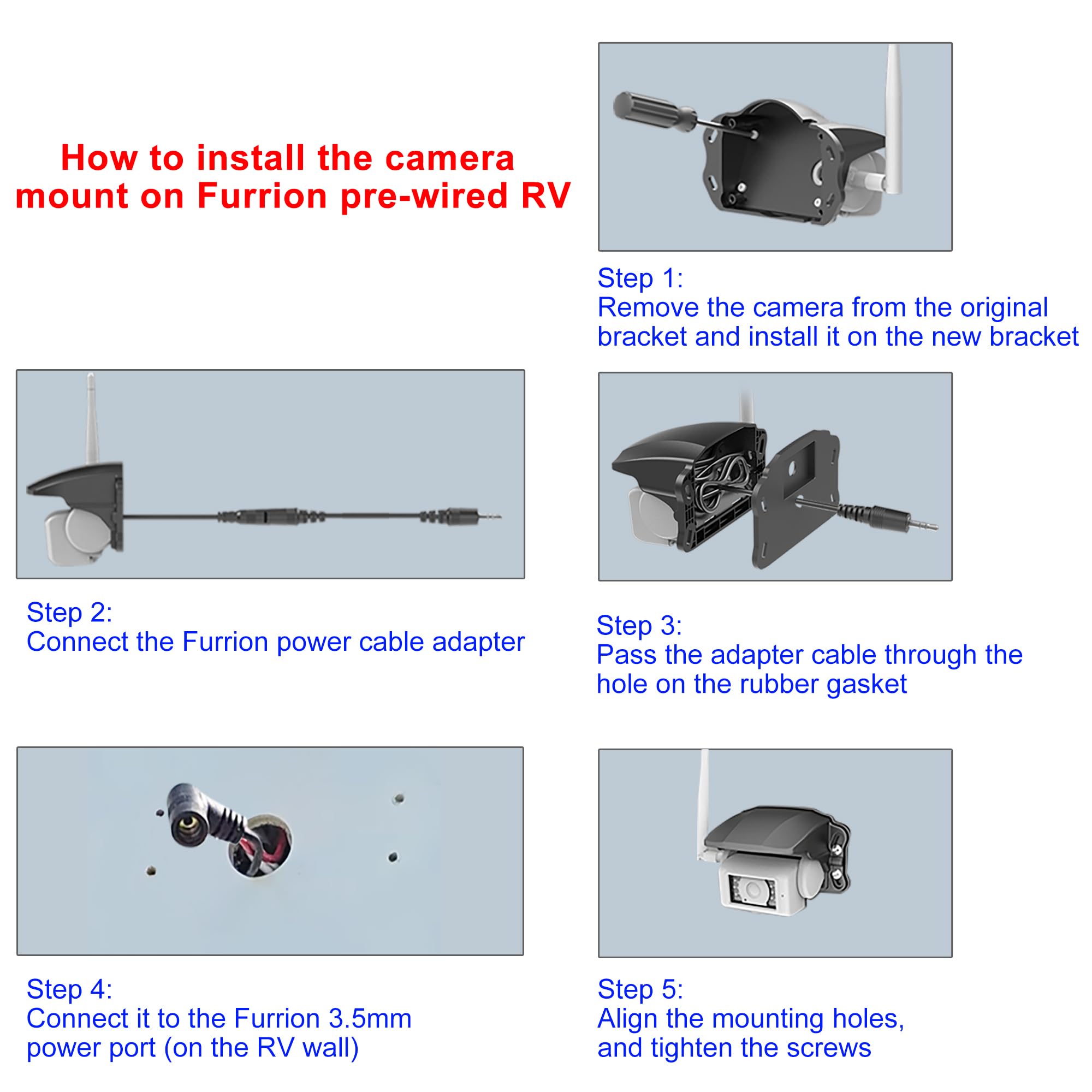 How to install the camera mount on Furrion pre-wired RV

Step 1:
Remove the camera from the original bracket and install it on the new bracket

Step 2:
Connect the Furrion power cable adapter

Step 3:
Pass the adapter cable through the hole on the rubber gasket

Step 4:
Connect it to the Furrion 3.5mm power port (on the RV wall)

Step 5:
Align the mounting holes, and tighten the screws