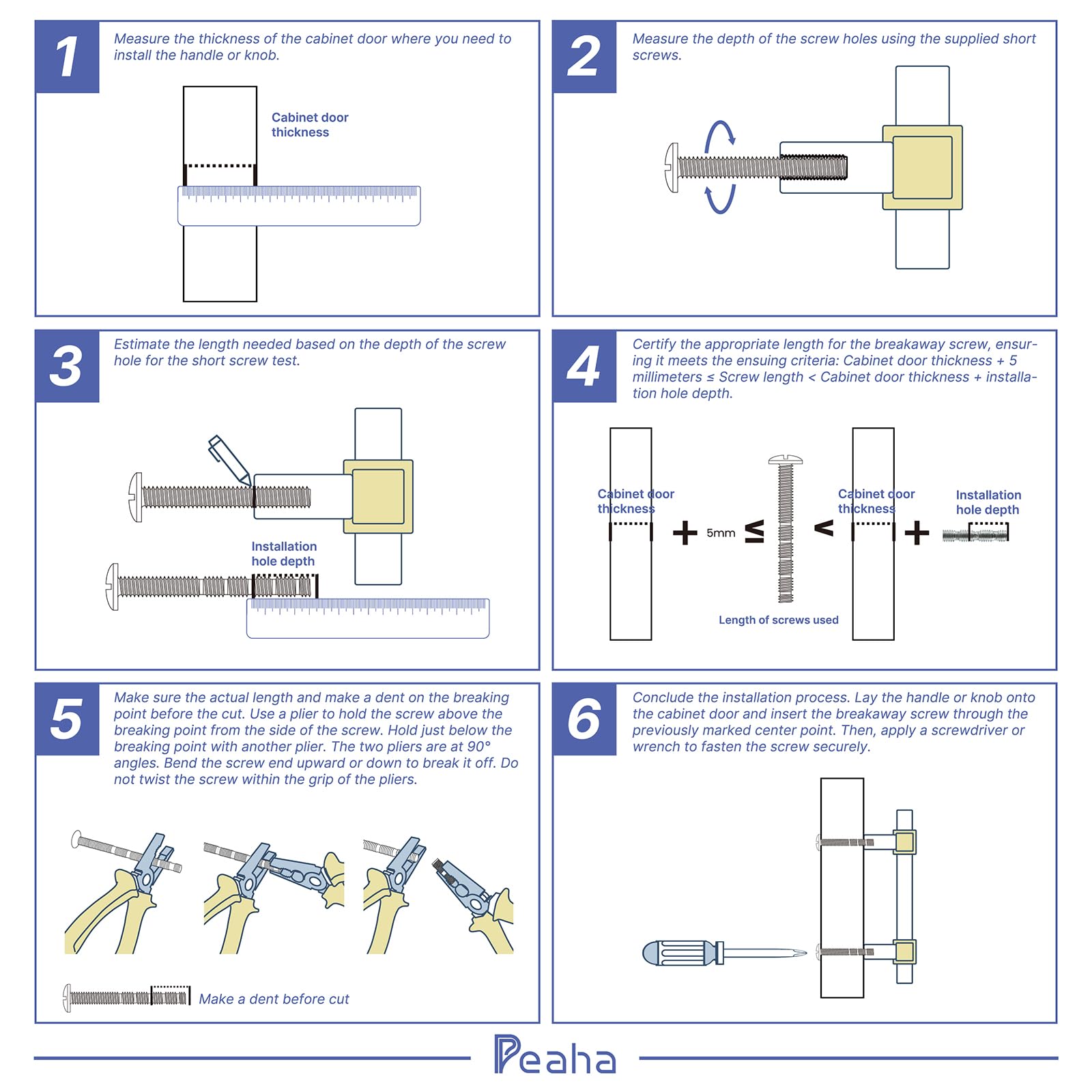 1

Measure the thickness of the cabinet door where you need to install the handle or knob.

Cabinet door thickness

2

Measure the depth of the screw holes using the supplied short screws.

3

Estimate the length needed based on the depth of the screw hole for the short screw test.

Installation hole depth

4

Certify the appropriate length for the breakaway screw, ensuring it meets the ensuing criteria: Cabinet door thickness + 5 millimeters ≤ Screw length < Cabinet door thickness + installation hole depth.

Cabinet door thickness

+ 5mm ≤

<

Cabinet door thickness

+

Installation hole depth

Length of screws used

5

Make sure the actual length and make a dent on the breaking point before the cut. Use a plier to hold the screw above the breaking point from the side of the screw. Hold just below the breaking point with another plier. The two pliers are at 90° angles. Bend the screw end upward or down to break it off. Do not twist the screw within the grip of the pliers.

Make a dent before cut

6

Conclude the installation process. Lay the handle or knob onto the cabinet door and insert the breakaway screw through the previously marked center point. Then, apply a screwdriver or wrench to fasten the screw securely.

Peaha