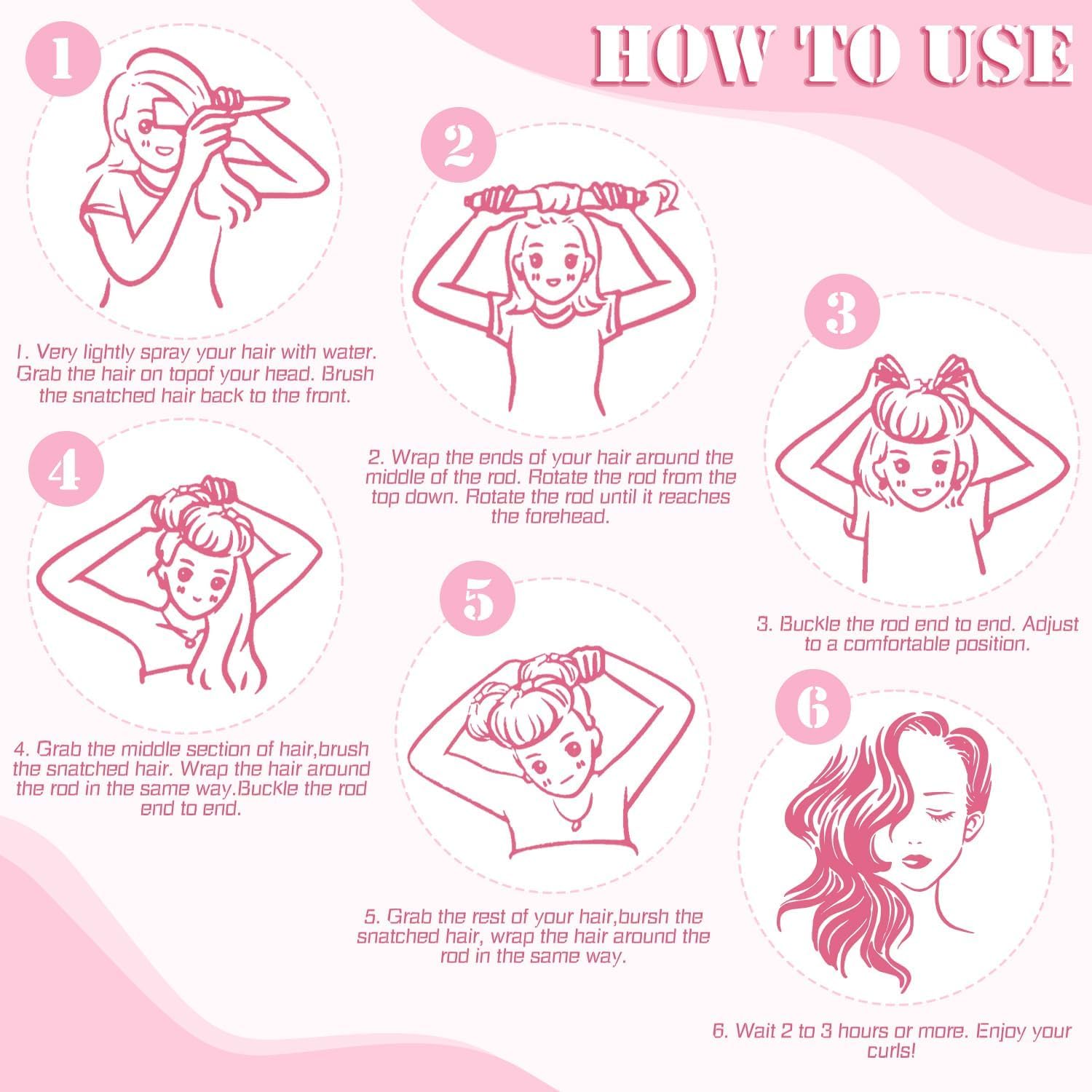 HOW TO USE

1

1. Very lightly spray your hair with water. Grab the hair on topof your head. Brush the snatched hair back to the front.

2

2. Wrap the ends of your hair around the middle of the rod. Rotate the rod from the top down. Rotate the rod until it reaches the forehead.

3

3. Buckle the rod end to end. Adjust to a comfortable position.

4

4. Grab the middle section of hair,brush the snatched hair. Wrap the hair around the rod in the same way.Buckle the rod end to end.

5

5. Grab the rest of your hair,bursh the snatched hair, wrap the hair around the rod in the same way.

6

6. Wait 2 to 3 hours or more. Enjoy your curls!