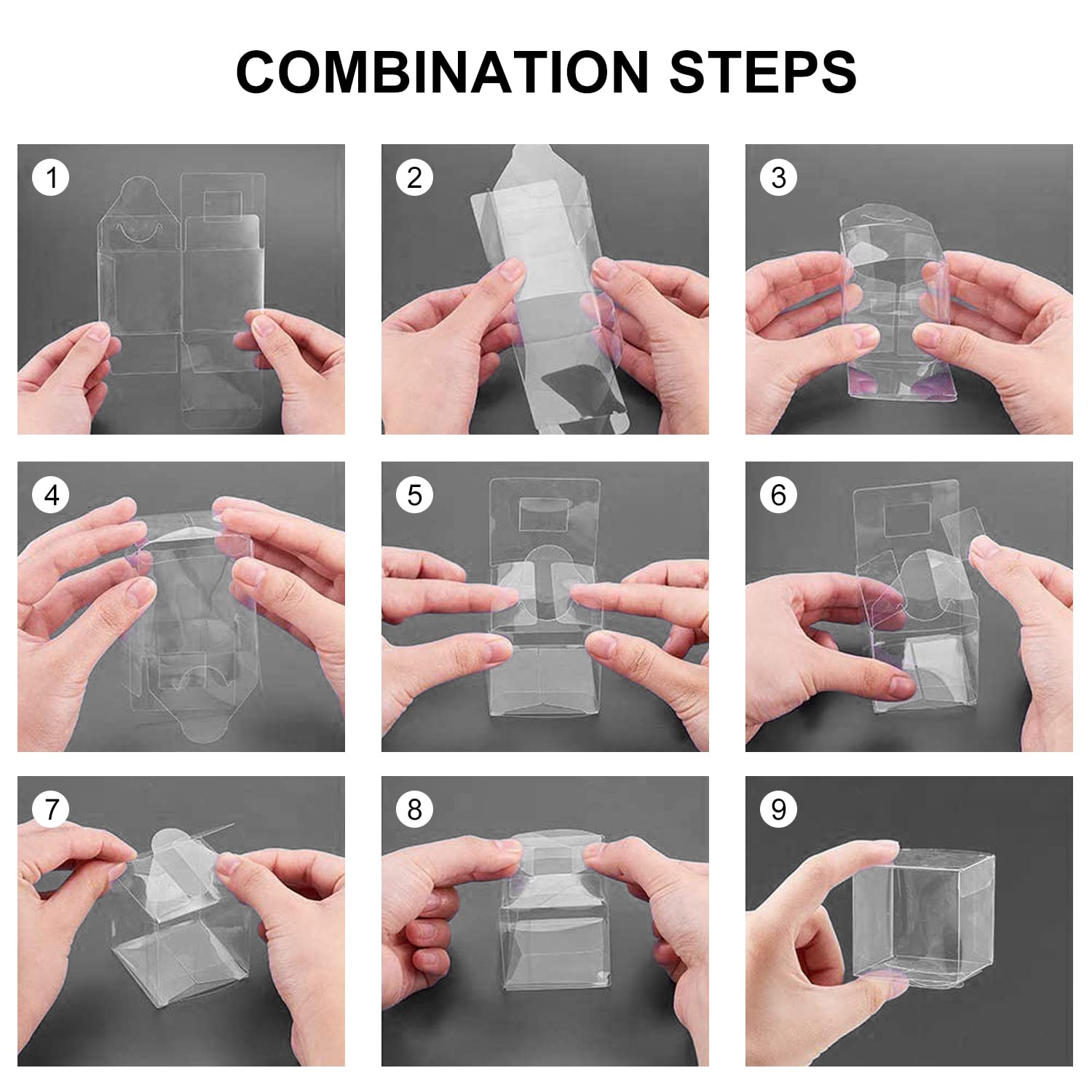 COMBINATION STEPS

1

2

3

4

5

6

7

8

9