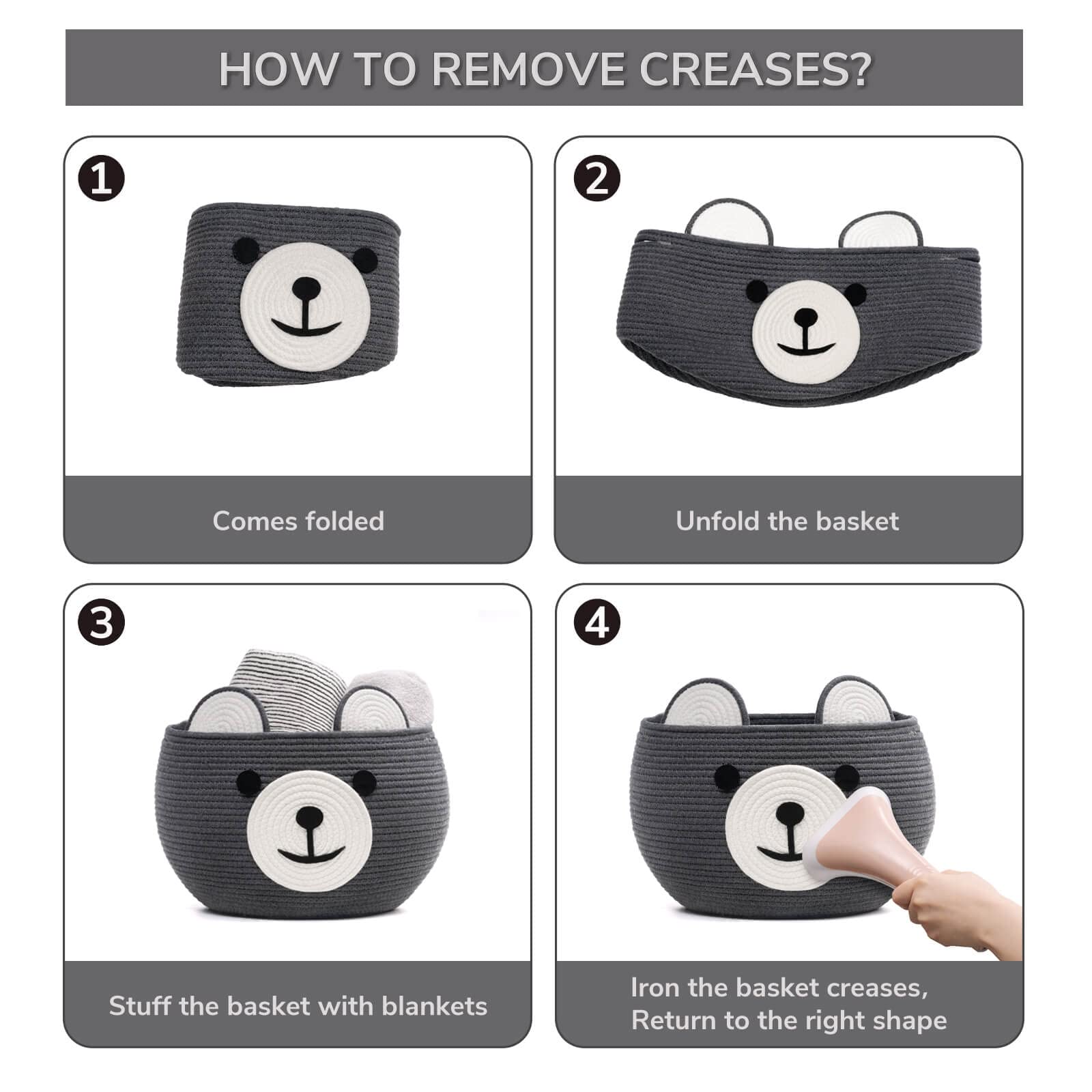 HOW TO REMOVE CREASES?

1

Comes folded

2

Unfold the basket

3

Stuff the basket with blankets

4

Iron the basket creases, Return to the right shape