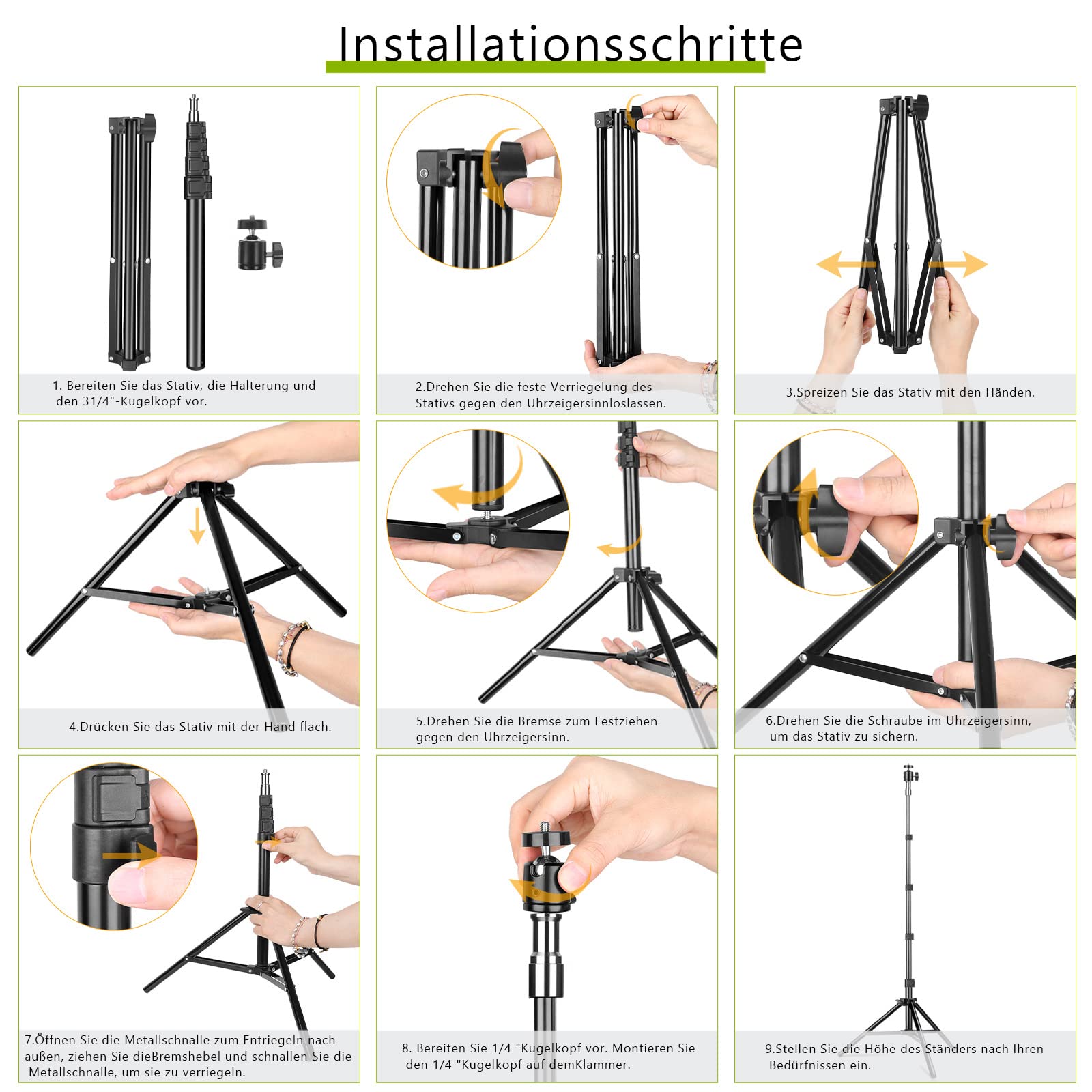 Installationsschritte

1. Bereiten Sie das Stativ, die Halterung und den 31/4"-Kugelkopf vor.

2.Drehen Sie die feste Verriegelung des Stativs gegen den Uhrzeigersinnloslassen.

3.Spreizen Sie das Stativ mit den Händen.

4.Drücken Sie das Stativ mit der Hand flach.

5.Drehen Sie die Bremse zum Festziehen gegen den Uhrzeigersinn.

6.Drehen Sie die Schraube im Uhrzeigersinn, um das Stativ zu sichern.

7.Öffnen Sie die Metallschnalle zum Entriegeln nach außen, ziehen Sie dieBremshebel und schnallen Sie die Metallschnalle, um sie zu verriegeln.

8. Bereiten Sie 1/4 "Kugelkopf vor. Montieren Sie den 1/4 "Kugelkopf auf demKlammer.

9.Stellen Sie die Höhe des Ständers nach Ihren Bedürfnissen ein.