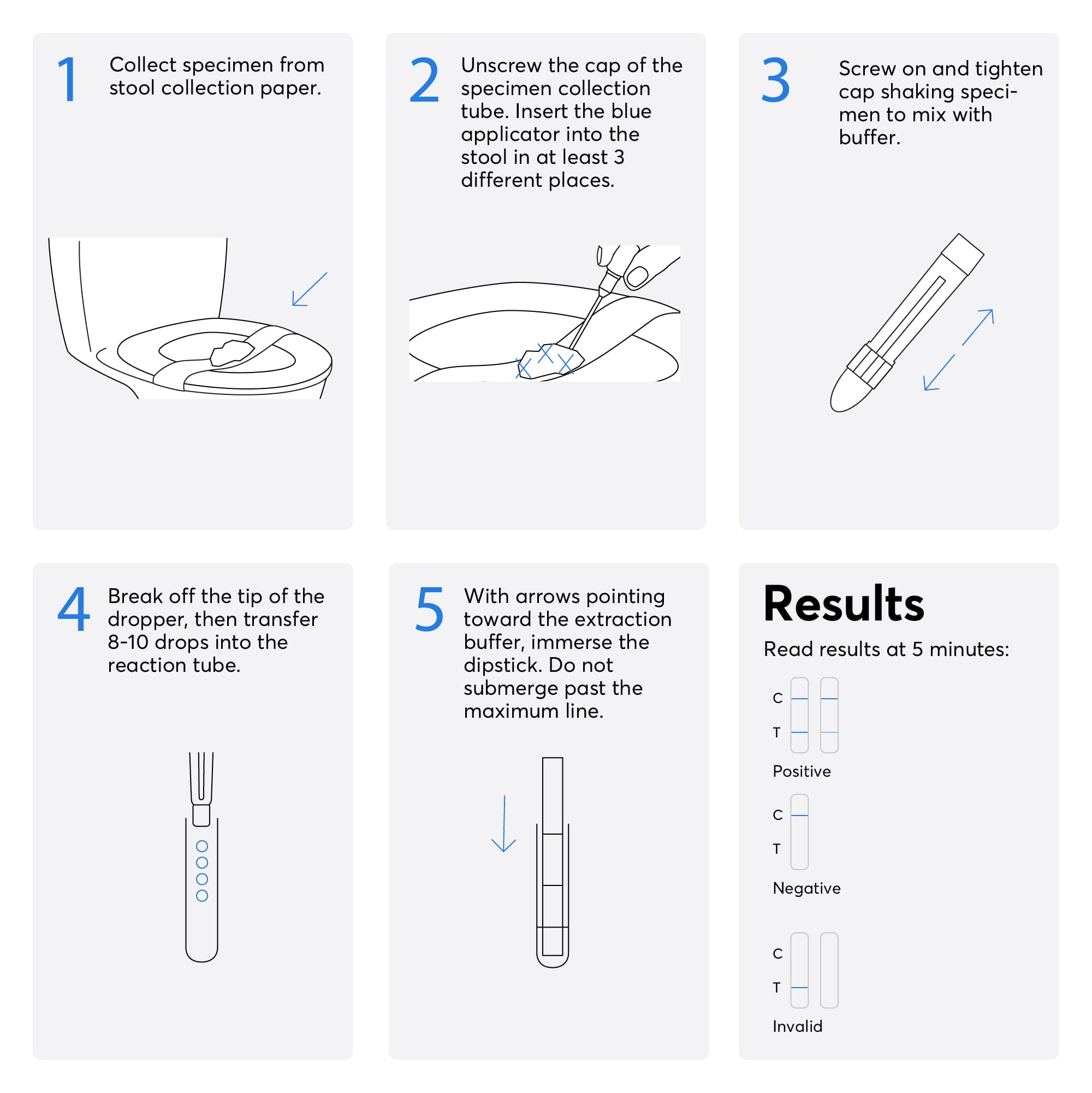 1 Collect specimen from stool collection paper.

2 Unscrew the cap of the specimen collection tube. Insert the blue applicator into the stool in at least 3 different places.

3 Screw on and tighten cap shaking specimen to mix with buffer.

4 Break off the tip of the dropper, then transfer 8-10 drops into the reaction tube.

5 With arrows pointing toward the extraction buffer, immerse the dipstick. Do not submerge past the maximum line.

Results

Read results at 5 minutes:

C
T
Positive

C
T
Negative

C
T
Invalid