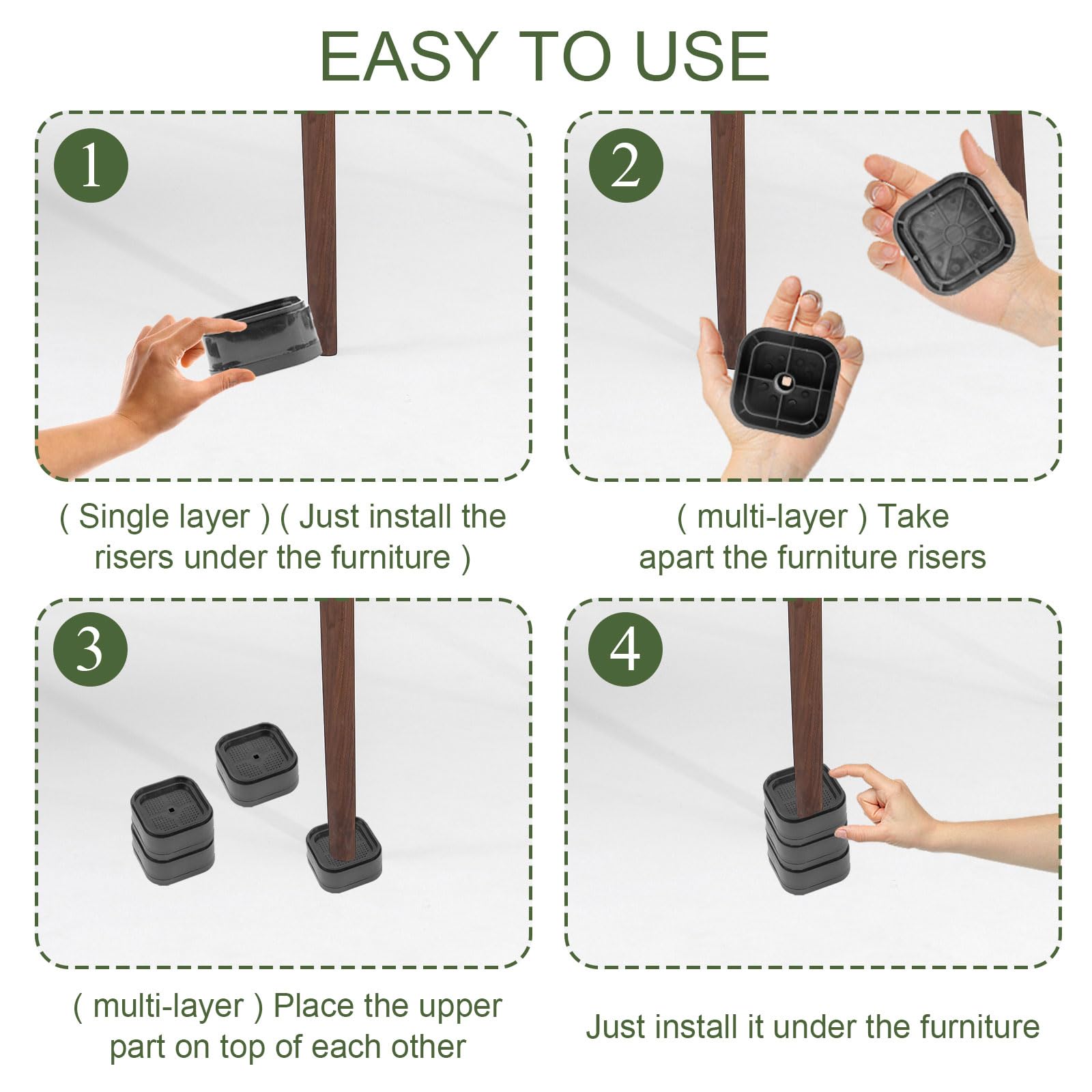 EASY TO USE

1

( Single layer ) ( Just install the risers under the furniture )

2

( multi-layer ) Take apart the furniture risers

3

( multi-layer ) Place the upper part on top of each other

4

Just install it under the furniture