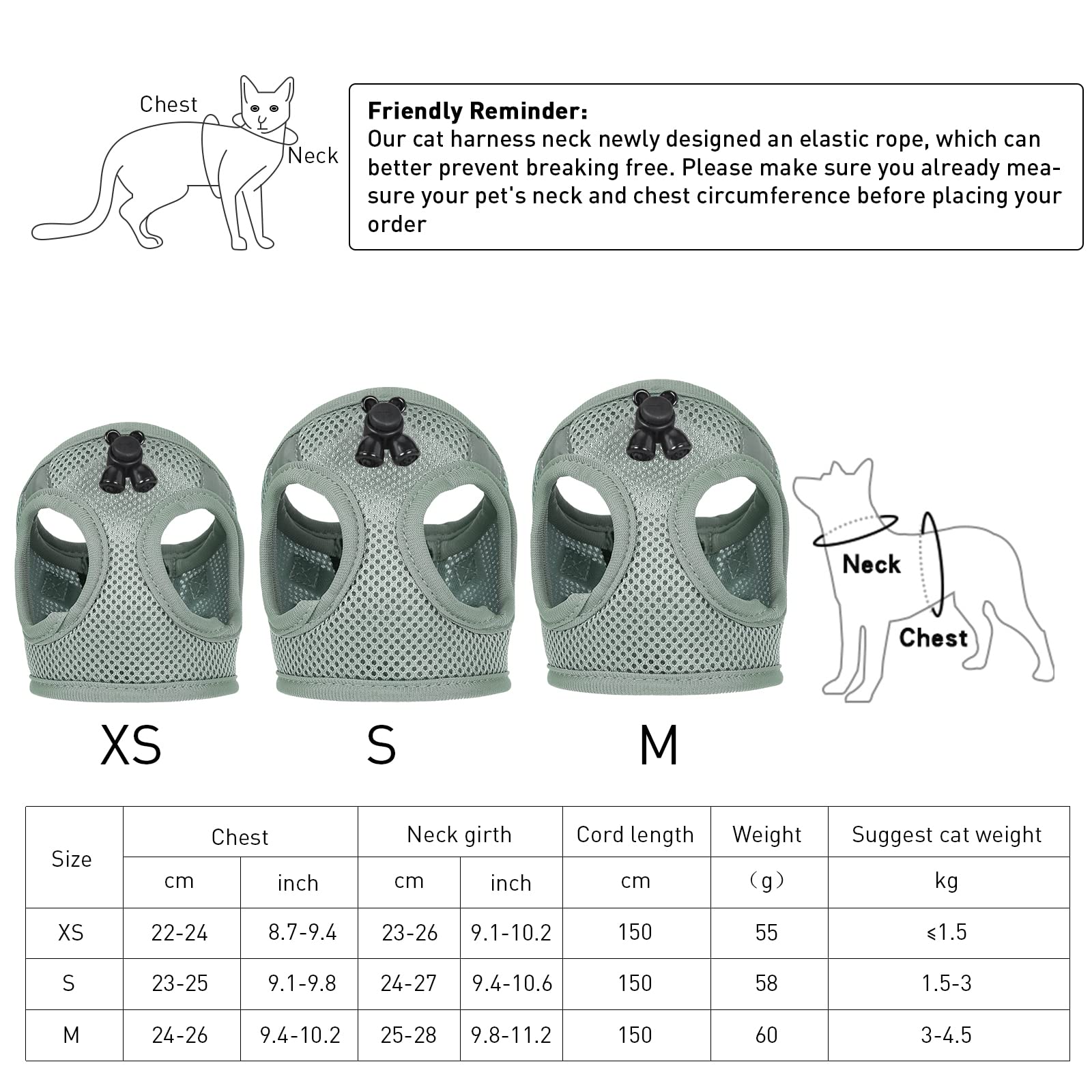 Chest

Neck

Friendly Reminder:
Our cat harness neck newly designed an elastic rope, which can better prevent breaking free. Please make sure you already measure your pet's neck and chest circumference before placing your order

Neck

Chest

XS

S

M

| Size | Chest | | Neck girth | | Cord length | Weight | Suggest cat weight |
|---|---|---|---|---|---|---|---|
| | cm | inch | cm | inch | cm | （g） | kg |
| XS | 22-24 | 8.7-9.4 | 23-26 | 9.1-10.2 | 150 | 55 | ≤1.5 |
| S | 23-25 | 9.1-9.8 | 24-27 | 9.4-10.6 | 150 | 58 | 1.5-3 |
| M | 24-26 | 9.4-10.2 | 25-28 | 9.8-11.2 | 150 | 60 | 3-4.5 |