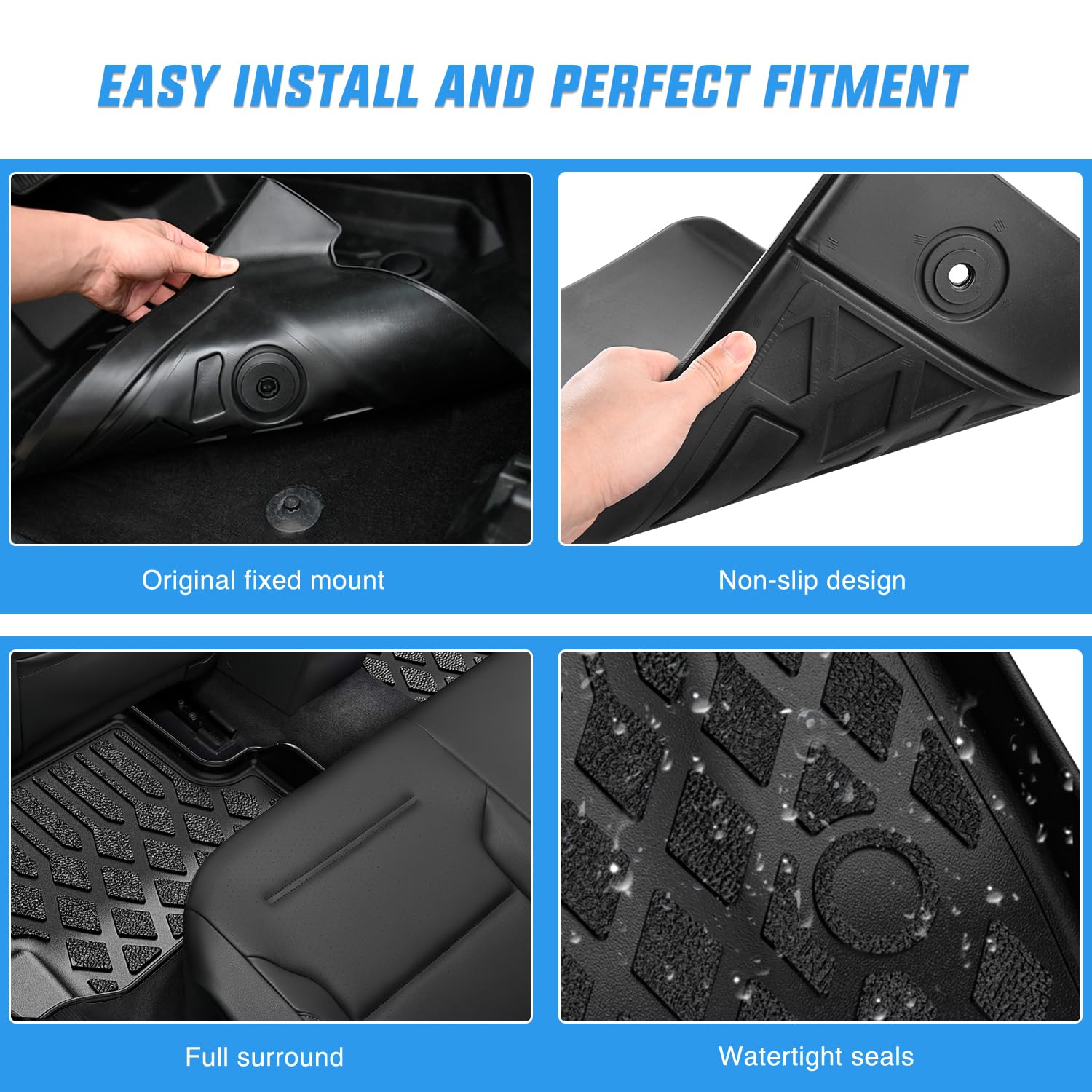 EASY INSTALL AND PERFECT FITMENT

Original fixed mount

Non-slip design

Full surround

Watertight seals