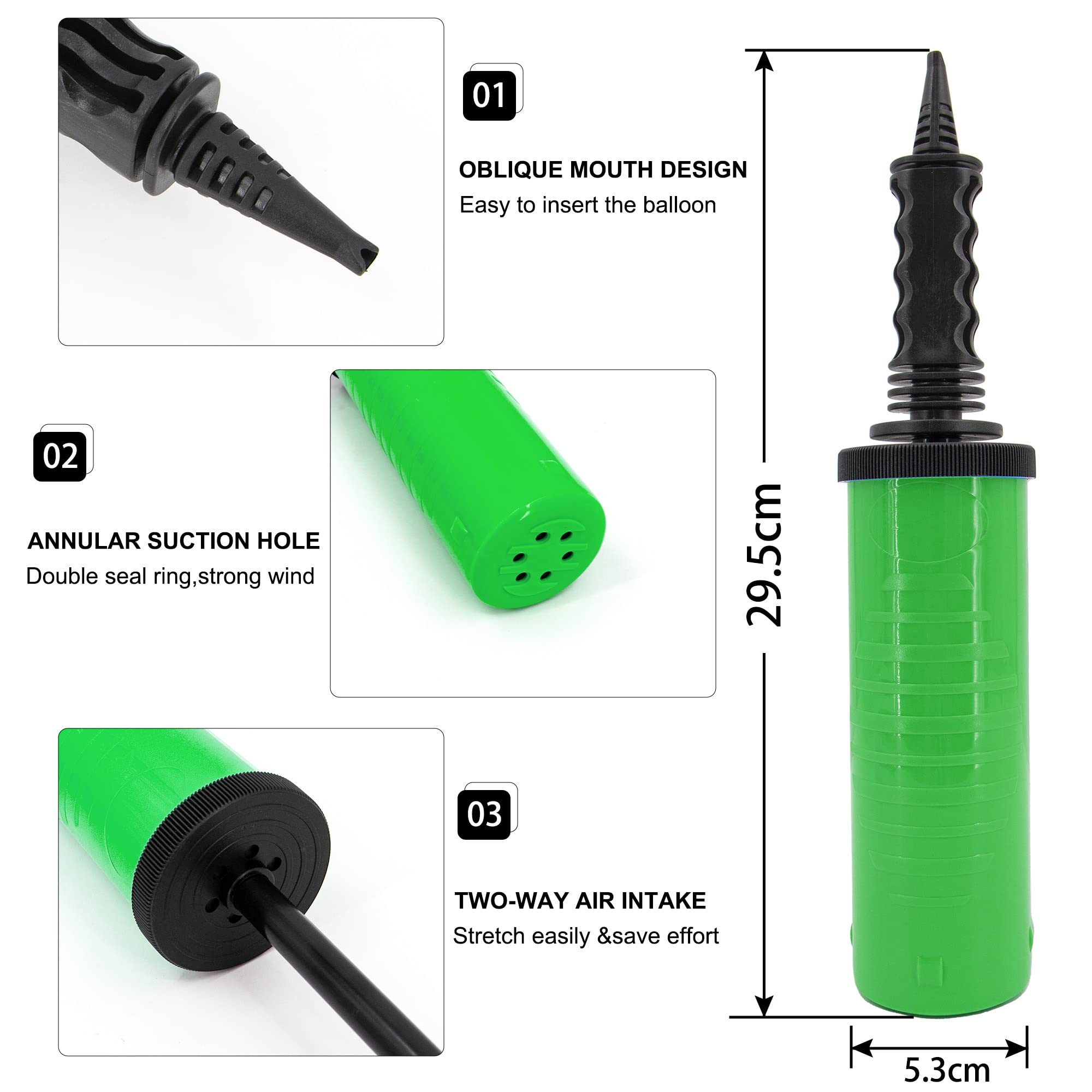 01

OBLIQUE MOUTH DESIGN
Easy to insert the balloon

02

ANNULAR SUCTION HOLE
Double seal ring,strong wind

03

TWO-WAY AIR INTAKE
Stretch easily &save effort

29.5cm

5.3cm