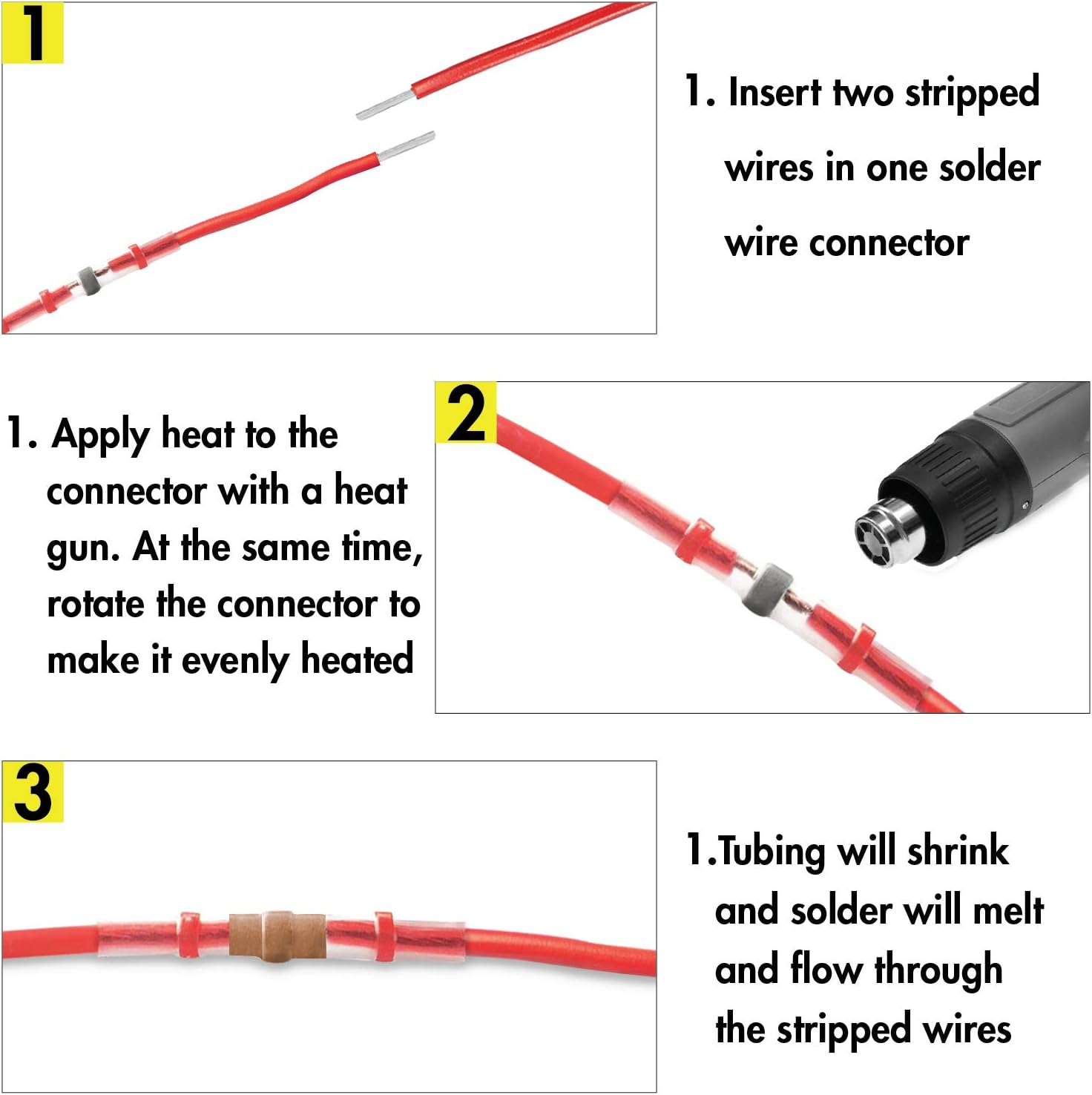 1

1. Insert two stripped wires in one solder wire connector

1. Apply heat to the connector with a heat gun. At the same time, rotate the connector to make it evenly heated

2

3

1.Tubing will shrink and solder will melt and flow through the stripped wires