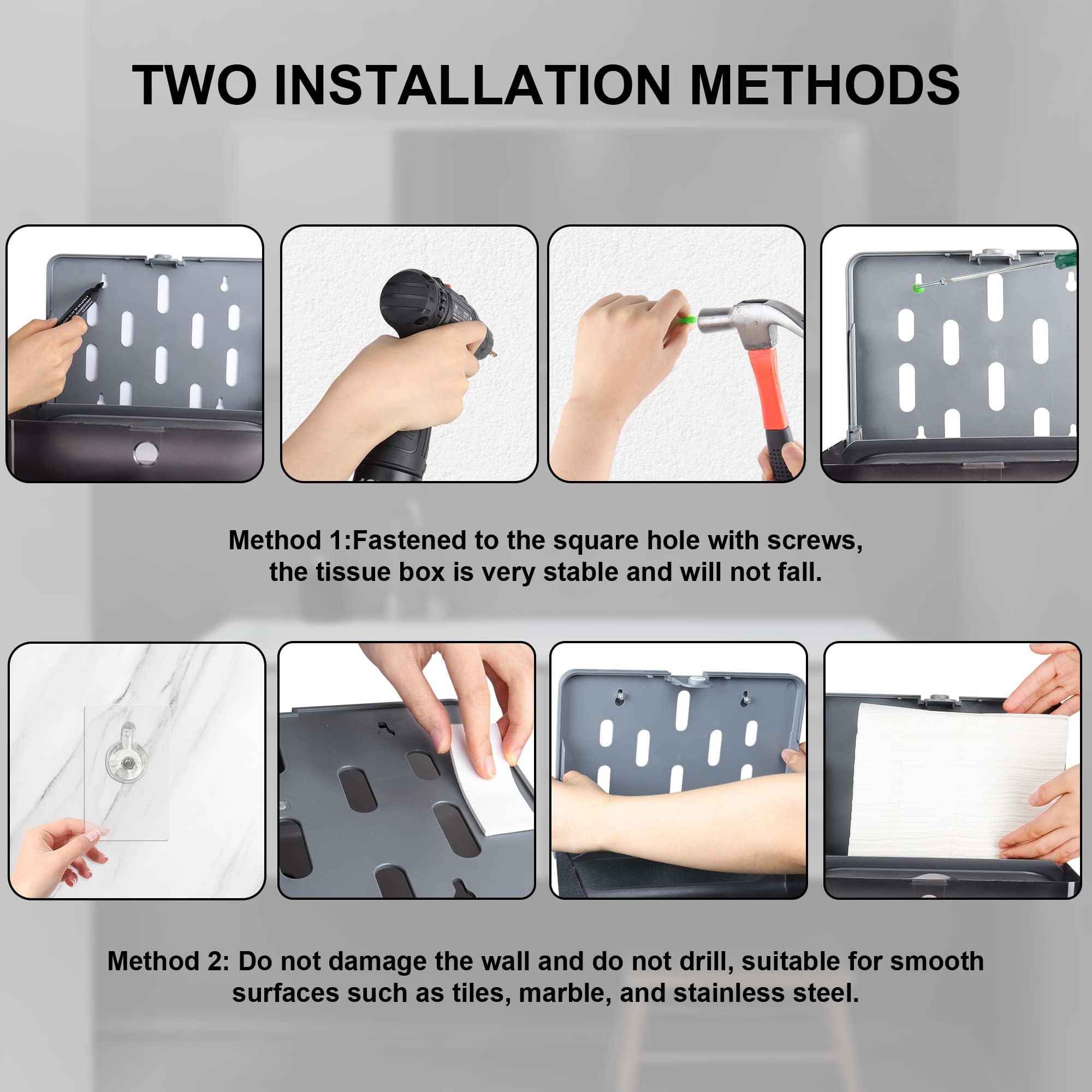 TWO INSTALLATION METHODS

Method 1:Fastened to the square hole with screws, the tissue box is very stable and will not fall.

Method 2: Do not damage the wall and do not drill, suitable for smooth surfaces such as tiles, marble, and stainless steel.