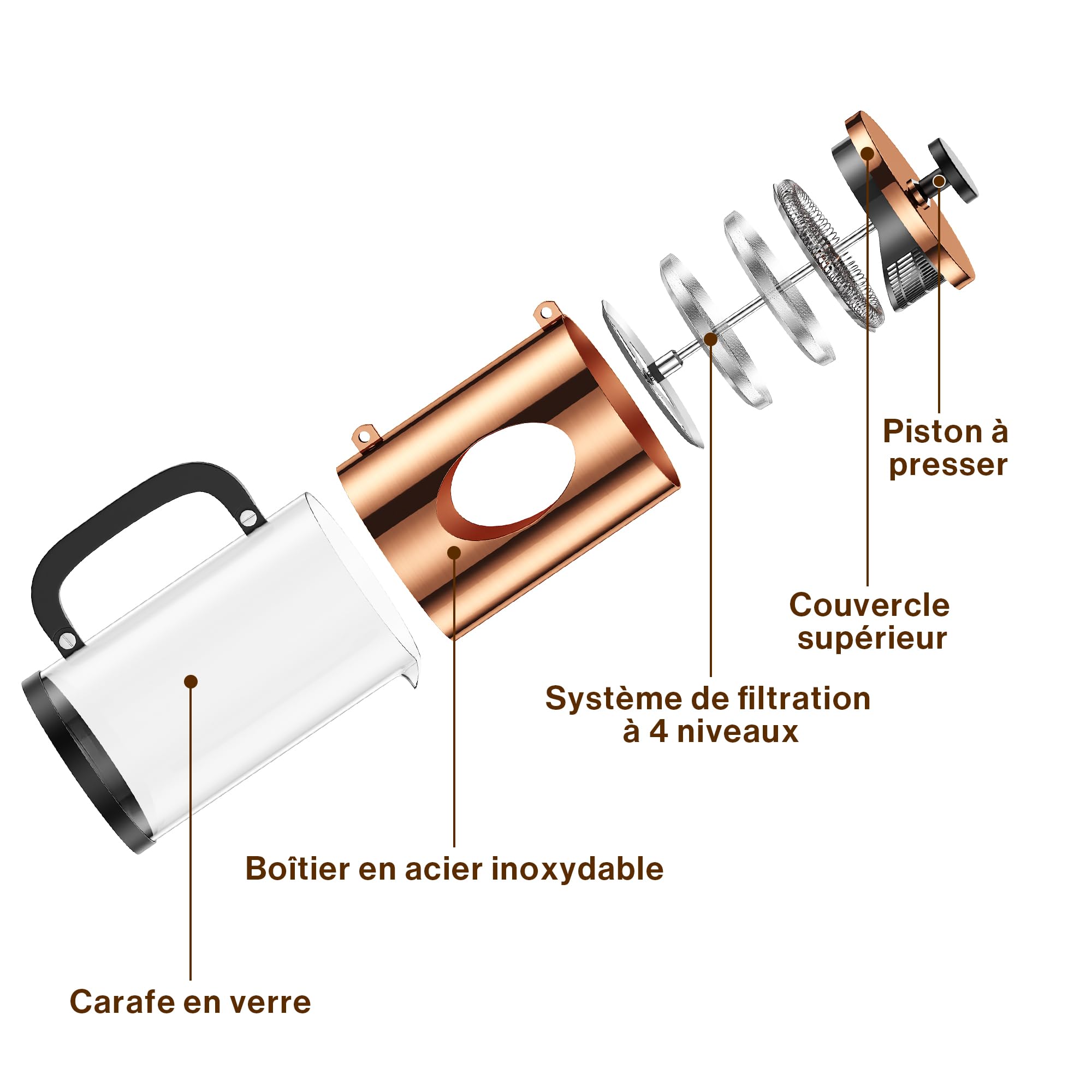 Piston à presser

Couvercle supérieur

Système de filtration à 4 niveaux

Boîtier en acier inoxydable

Carafe en verre