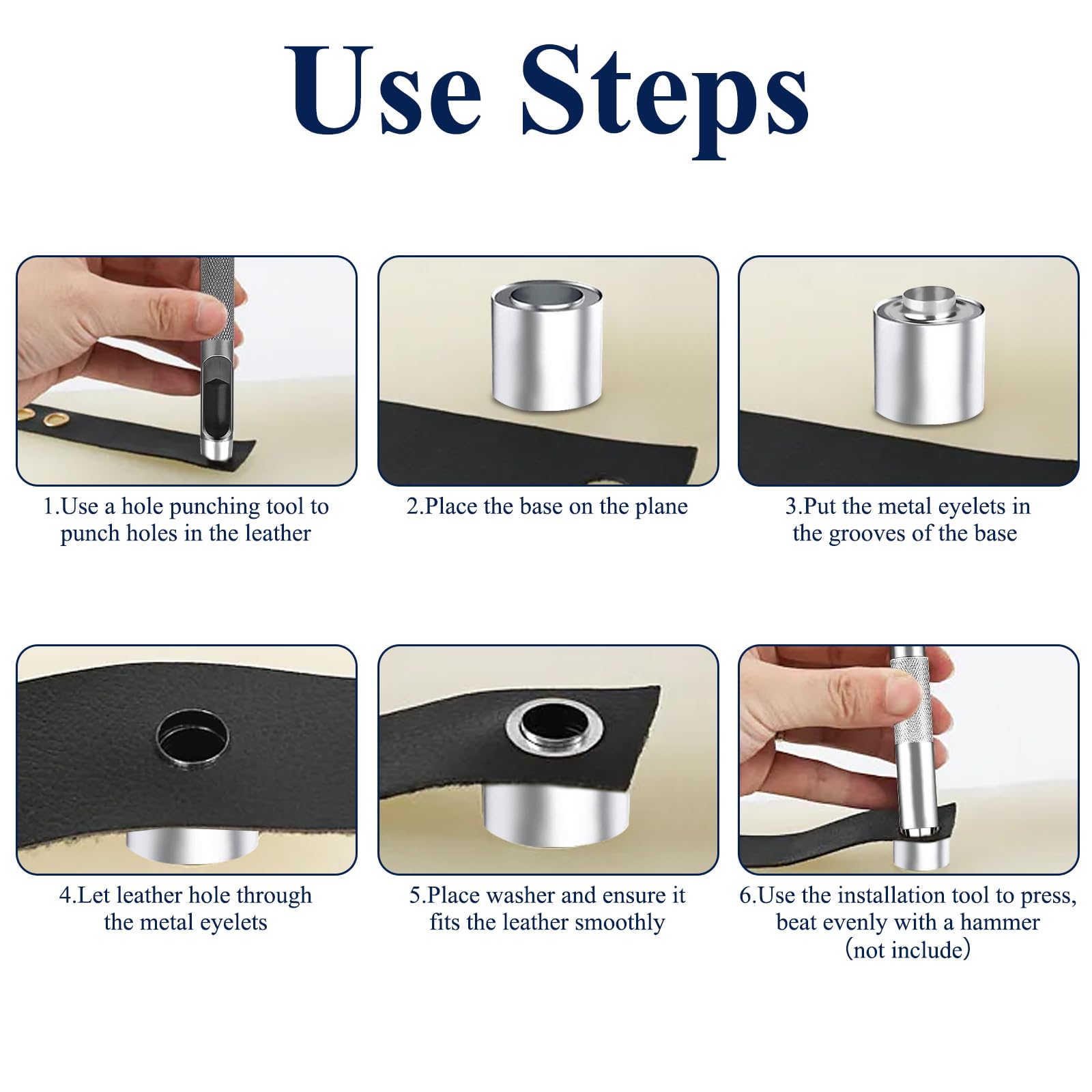 Use Steps

1.Use a hole punching tool to punch holes in the leather

2.Place the base on the plane

3.Put the metal eyelets in the grooves of the base

4.Let leather hole through the metal eyelets

5.Place washer and ensure it fits the leather smoothly

6.Use the installation tool to press, beat evenly with a hammer （not include）