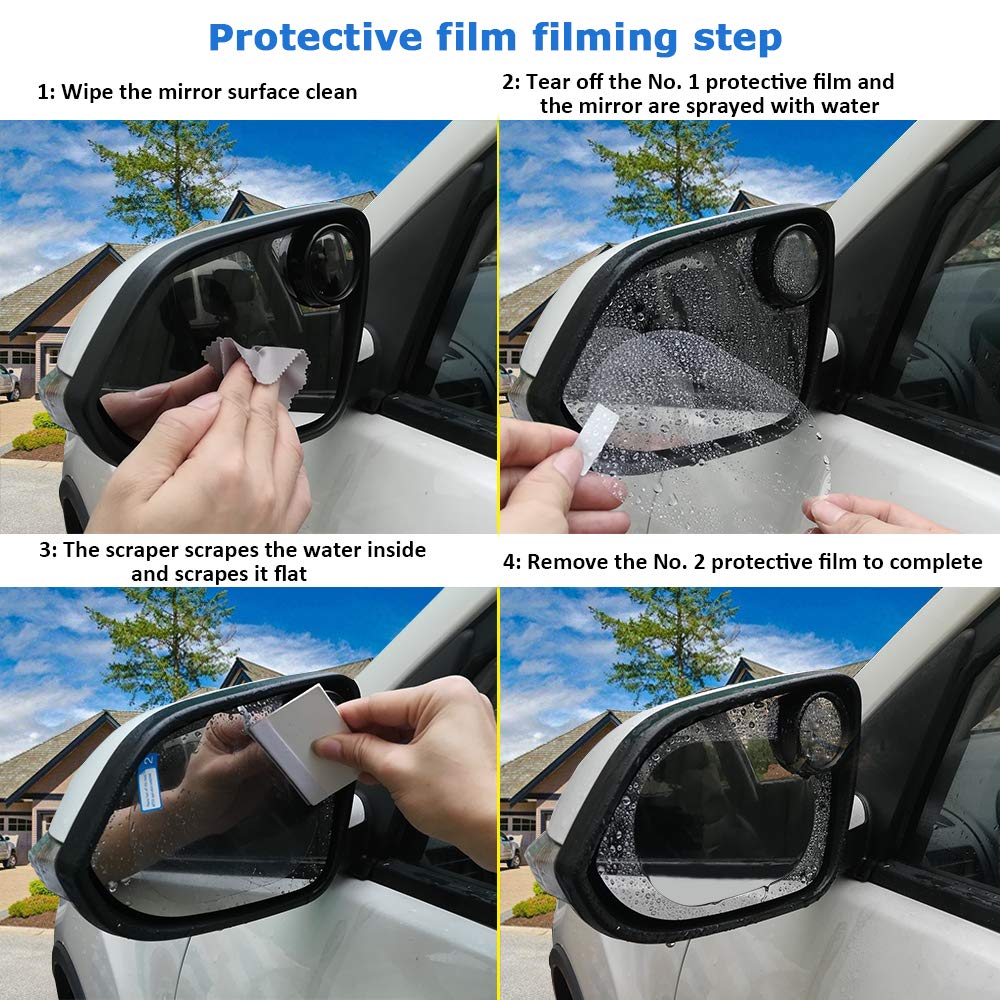 Protective film filming step

1: Wipe the mirror surface clean

2: Tear off the No. 1 protective film and the mirror are sprayed with water

3: The scraper scrapes the water inside and scrapes it flat

2

4: Remove the No. 2 protective film to complete