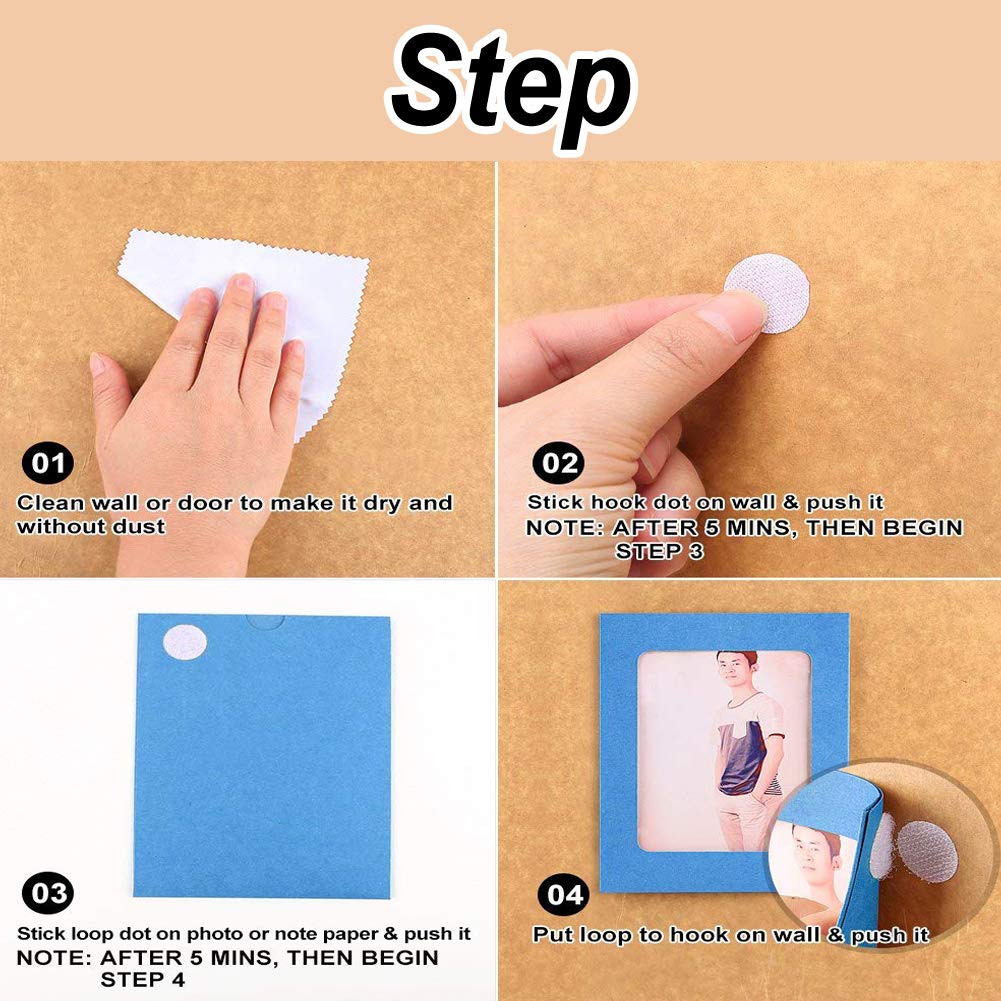 Step

01
Clean wall or door to make it dry and without dust

02
Stick hook dot on wall & push it
NOTE: AFTER 5 MINS, THEN BEGIN STEP 3

03
Stick loop dot on photo or note paper & push it
NOTE: AFTER 5 MINS, THEN BEGIN STEP 4

04
Put loop to hook on wall & push it