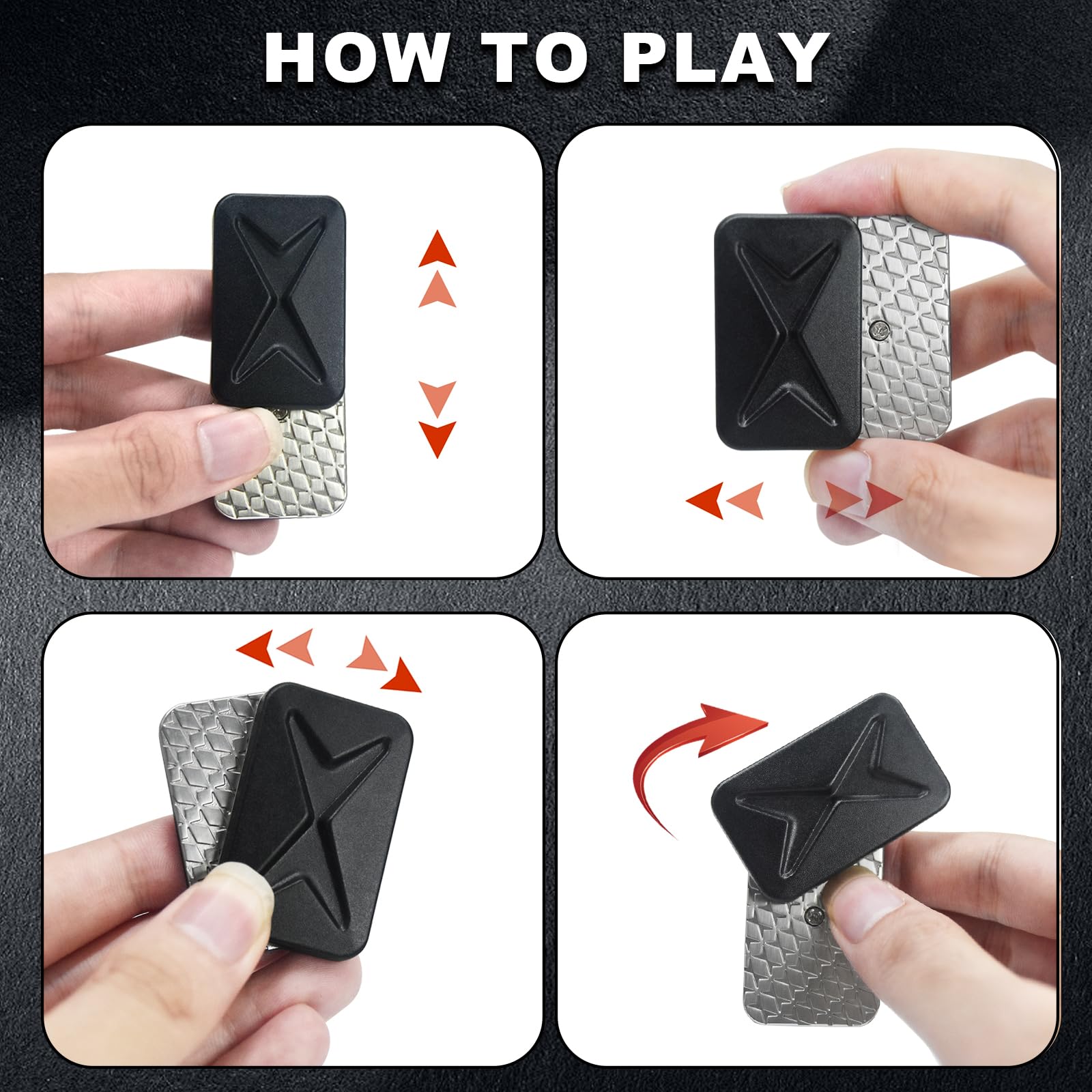 HOW TO PLAY