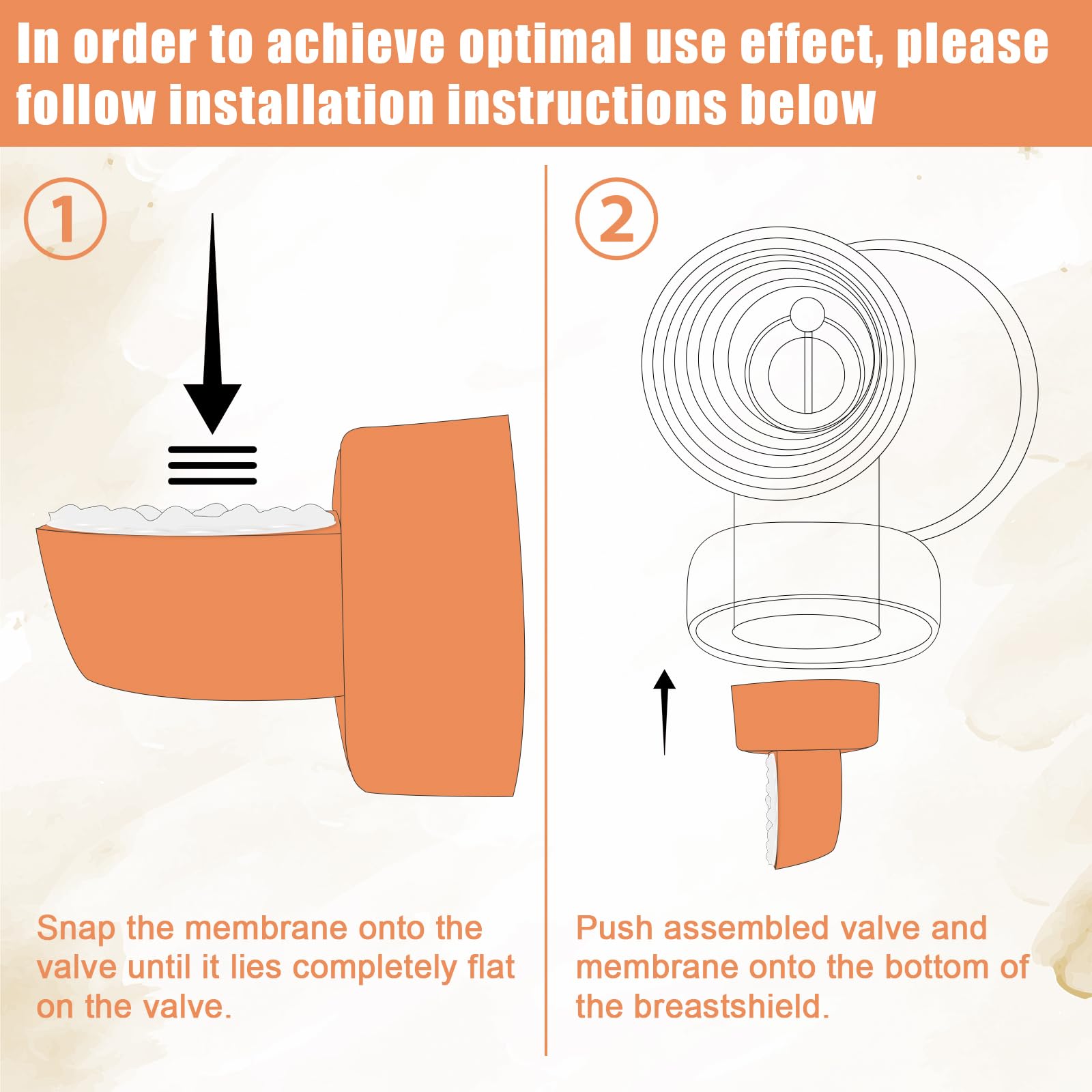 In order to achieve optimal use effect, please follow installation instructions below

①

Snap the membrane onto the valve until it lies completely flat on the valve.

②

Push assembled valve and membrane onto the bottom of the breastshield.