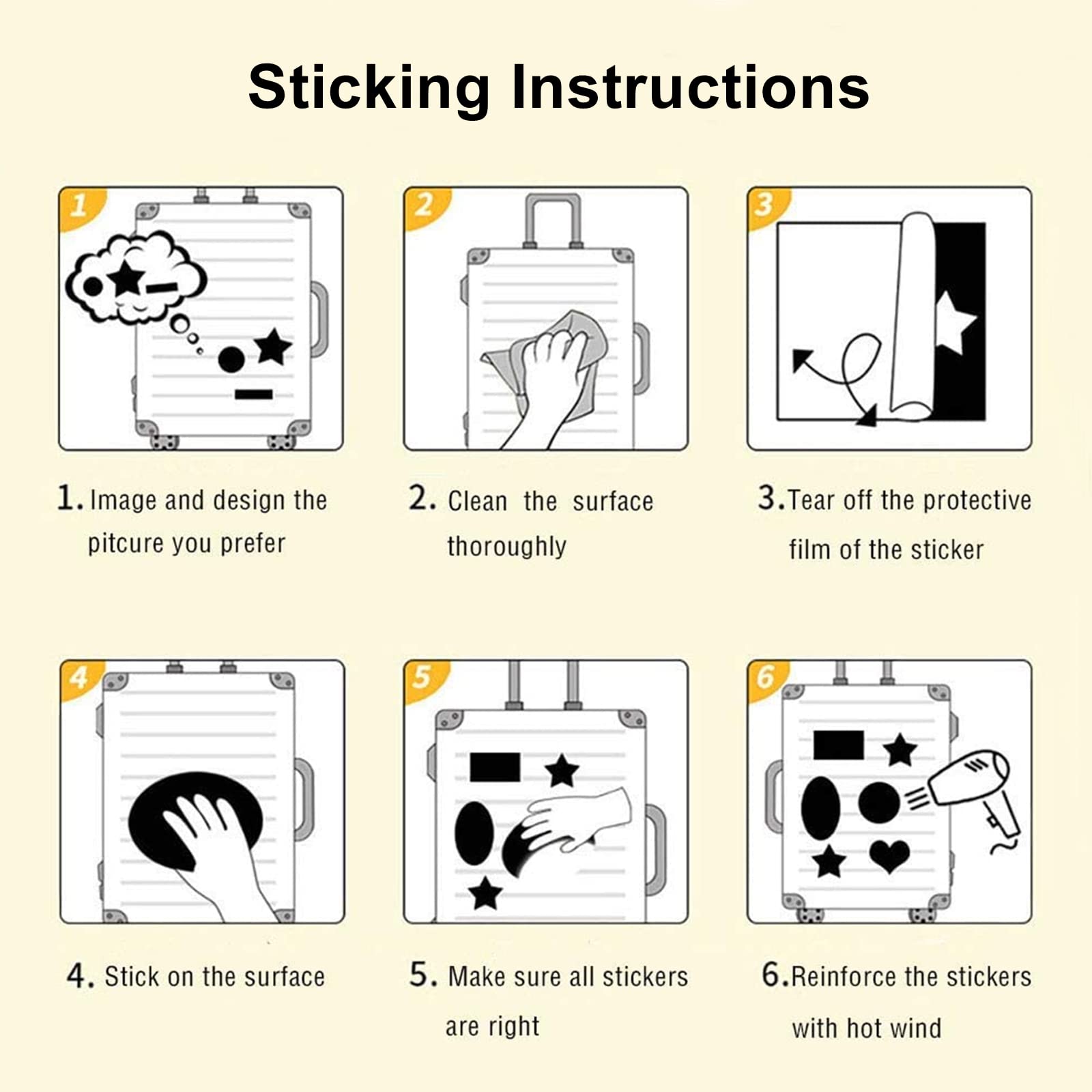 Sticking Instructions

1

2

3

1. Image and design the pitcure you prefer

2. Clean the surface thoroughly

3. Tear off the protective film of the sticker

4

5

6

4. Stick on the surface

5. Make sure all stickers are right

6. Reinforce the stickers with hot wind