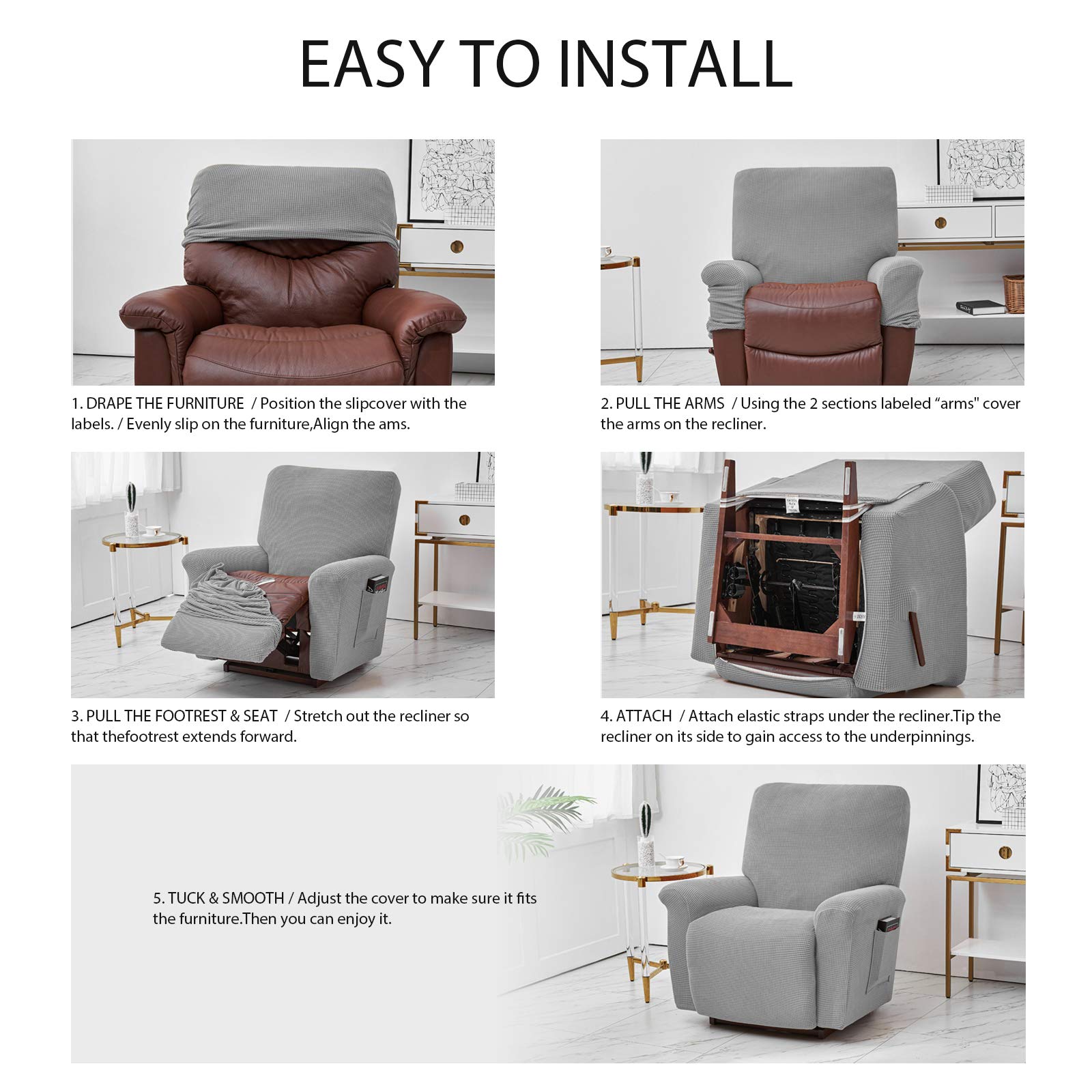 EASY TO INSTALL

1. DRAPE THE FURNITURE / Position the slipcover with the labels. / Evenly slip on the furniture,Align the ams.

2. PULL THE ARMS / Using the 2 sections labeled “arms" cover the arms on the recliner.

3. PULL THE FOOTREST & SEAT / Stretch out the recliner so that thefootrest extends forward.

4. ATTACH / Attach elastic straps under the recliner.Tip the recliner on its side to gain access to the underpinnings.

5. TUCK & SMOOTH / Adjust the cover to make sure it fits the furniture.Then you can enjoy it.