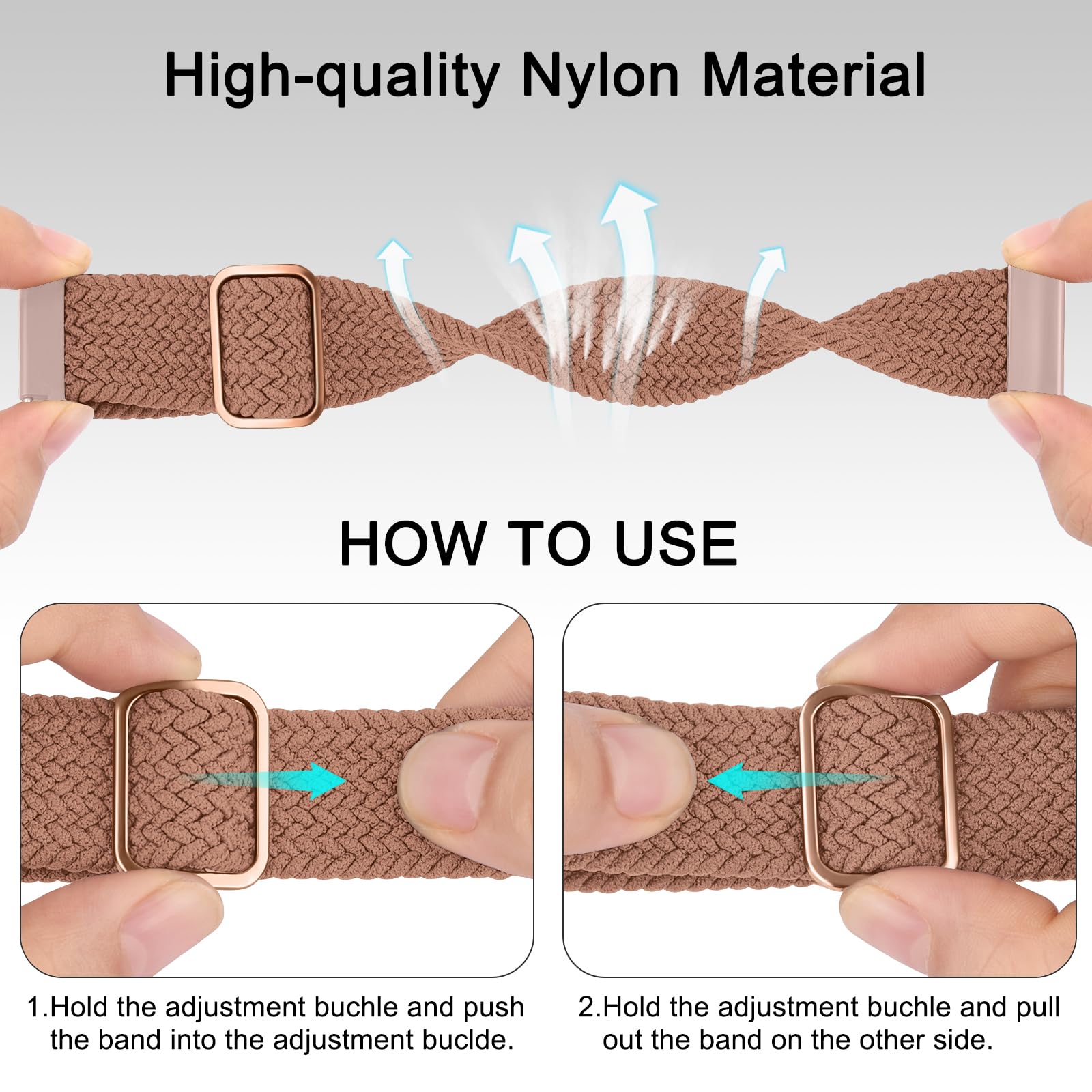 High-quality Nylon Material

HOW TO USE

1.Hold the adjustment buchle and push the band into the adjustment buclde.

2.Hold the adjustment buchle and pull out the band on the other side.