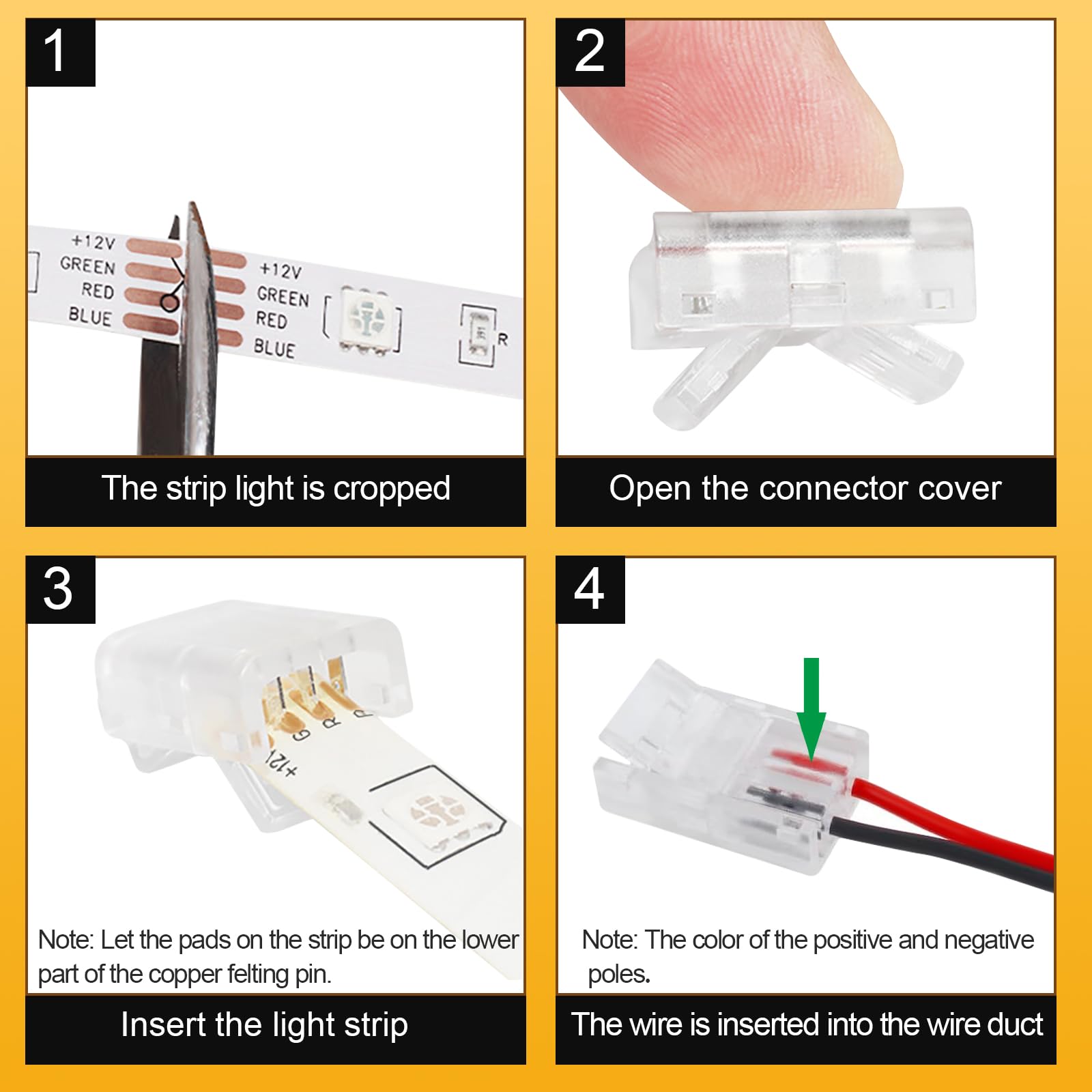 1

+12V
GREEN
RED
BLUE

+12V
GREEN
RED
BLUE

R

The strip light is cropped

2

Open the connector cover

3

+12V
G
R
B

Note: Let the pads on the strip be on the lower part of the copper felting pin.

Insert the light strip

4

Note: The color of the positive and negative poles.

The wire is inserted into the wire duct