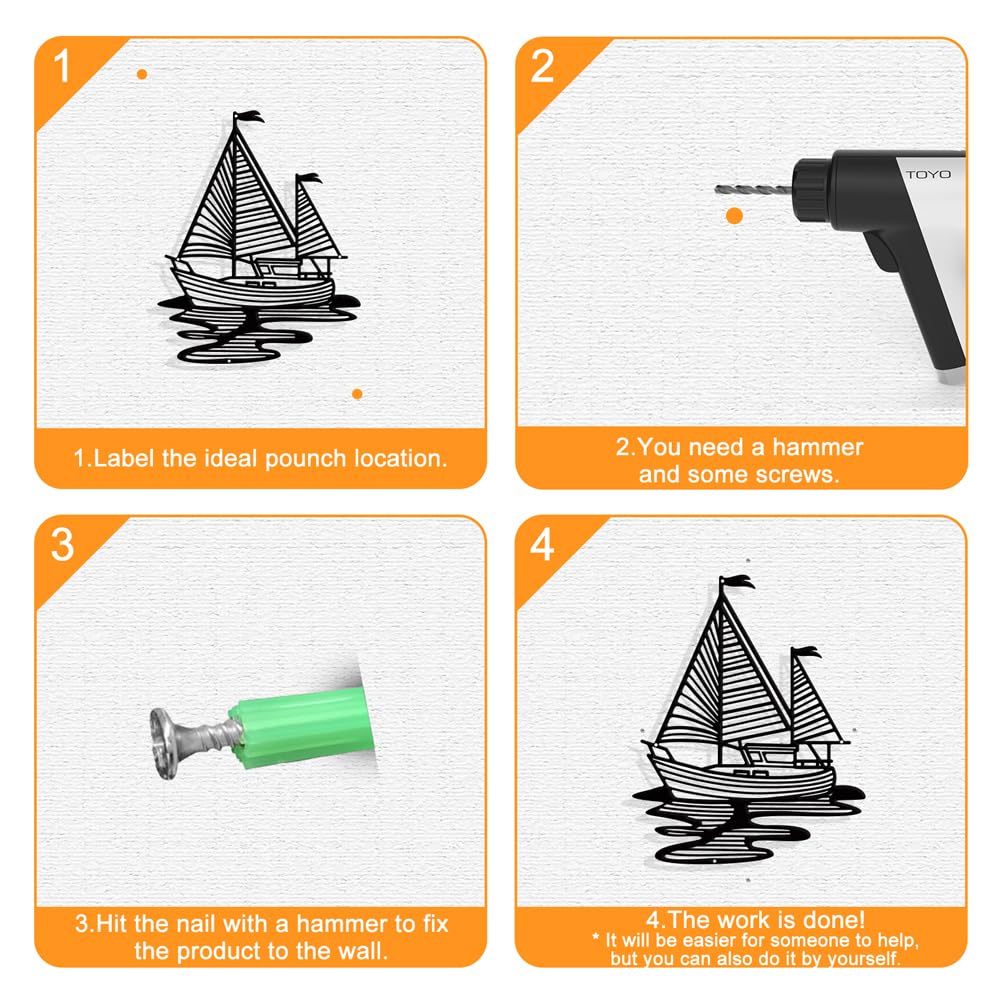 1

1.Label the ideal pounch location.

2

TOYO

2.You need a hammer and some screws.

3

3.Hit the nail with a hammer to fix the product to the wall.

4

4.The work is done!
* It will be easier for someone to help, but you can also do it by yourself.