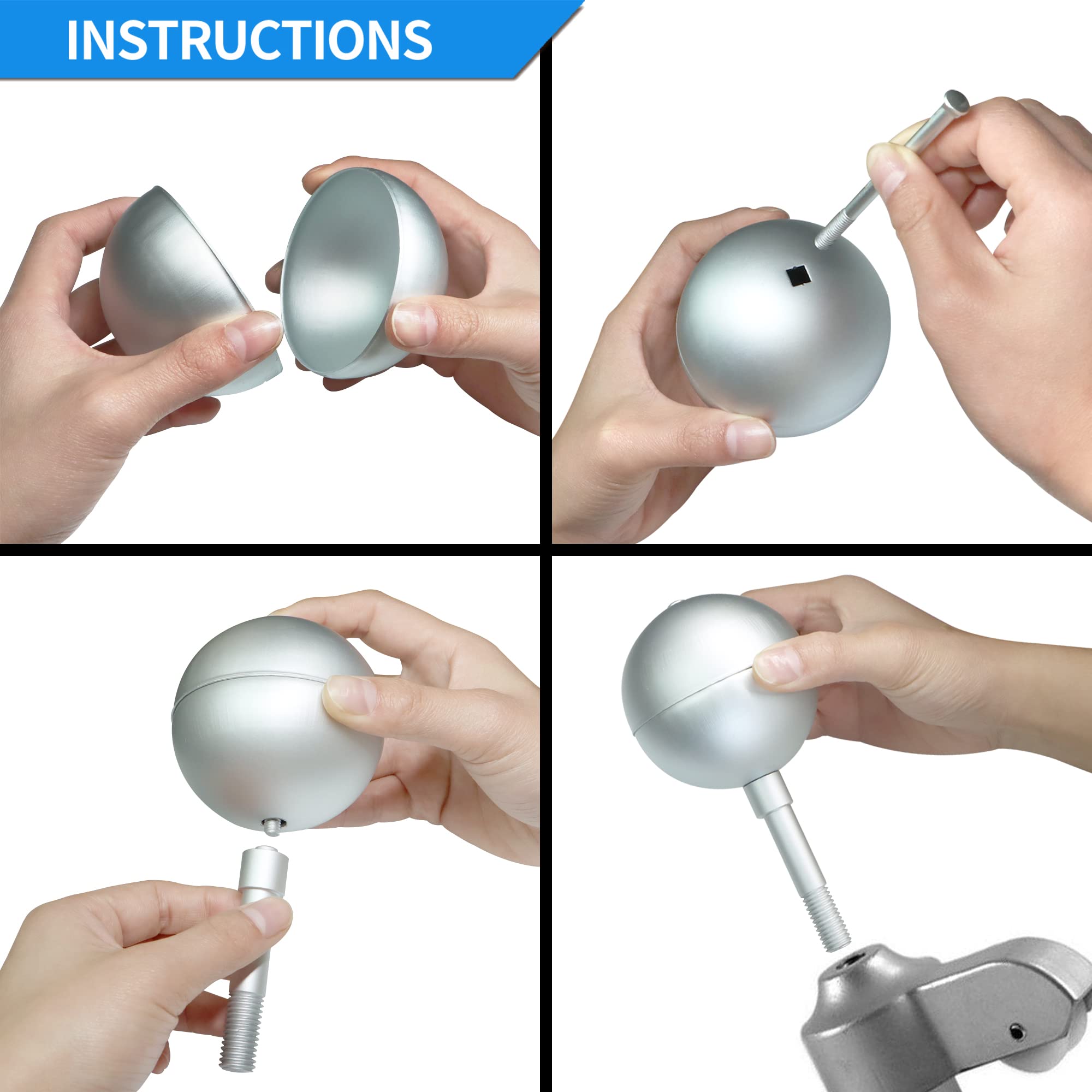 INSTRUCTIONS