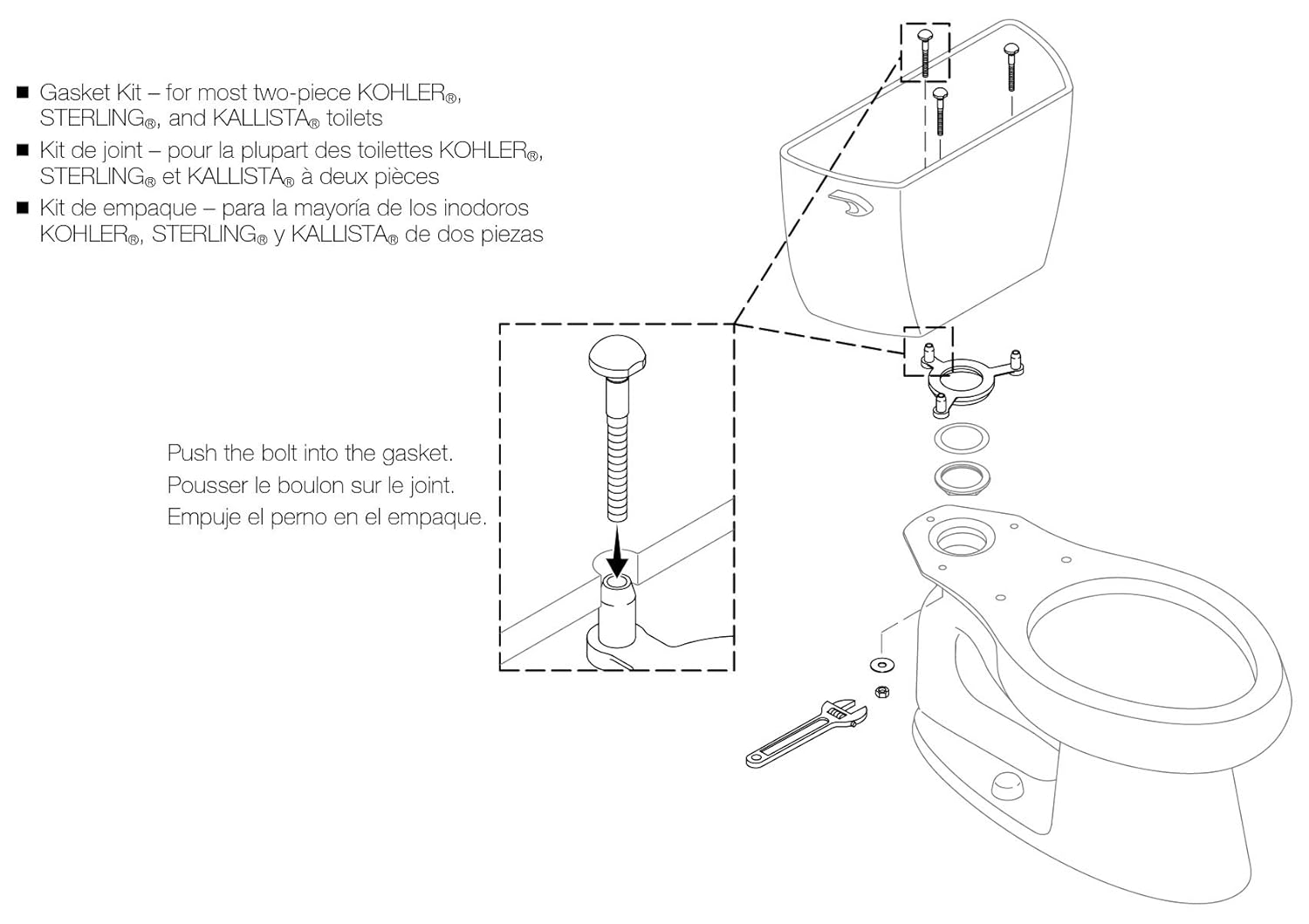 ■ Gasket Kit – for most two-piece KOHLER®, STERLING®, and KALLISTA® toilets

■ Kit de joint – pour la plupart des toilettes KOHLER®, STERLING® et KALLISTA® à deux pièces

■ Kit de empaque – para la mayoría de los inodoros KOHLER®, STERLING® y KALLISTA® de dos piezas

Push the bolt into the gasket.
Pousser le boulon sur le joint.
Empuje el perno en el empaque.