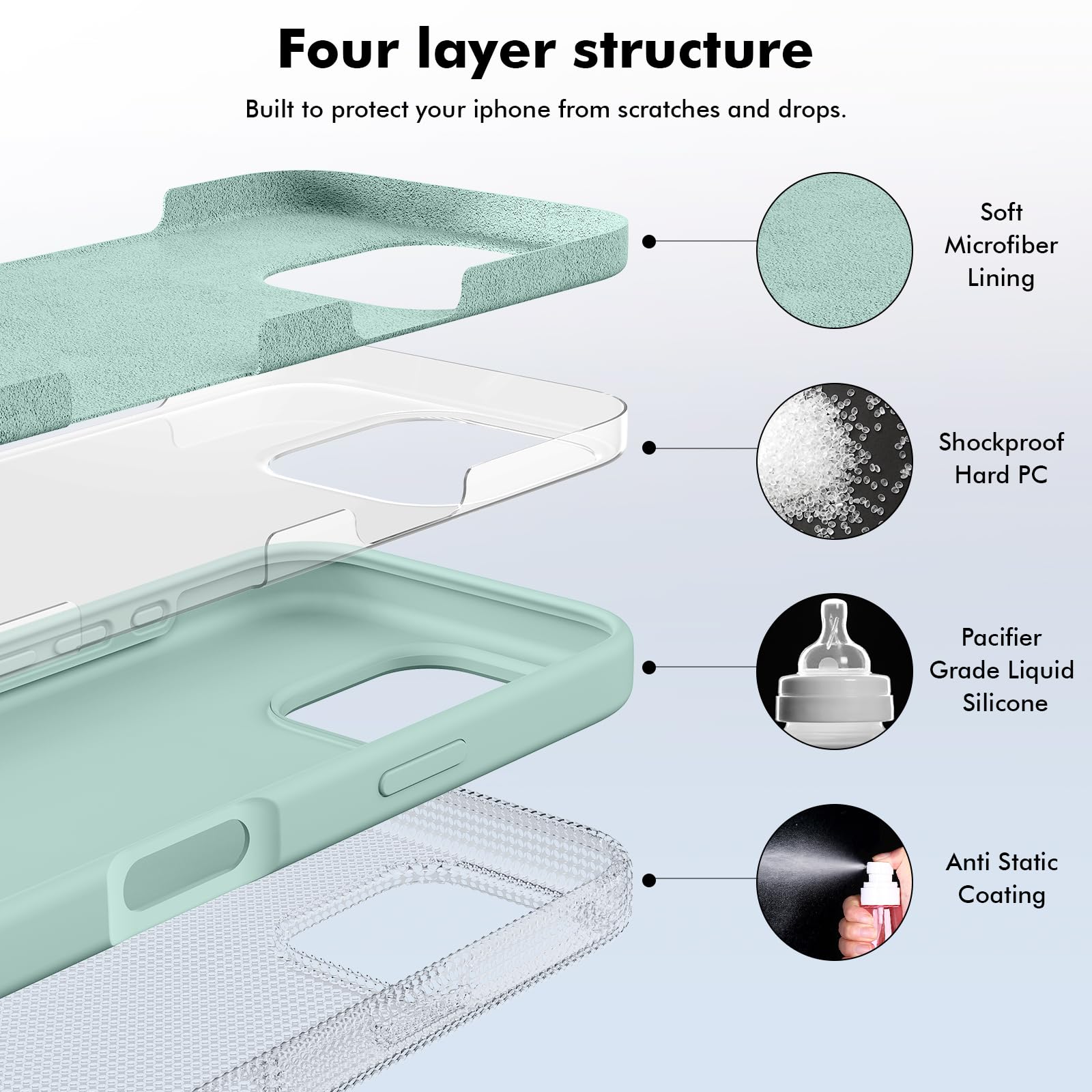 Four layer structure

Built to protect your iphone from scratches and drops.

Soft Microfiber Lining

Shockproof Hard PC

Pacifier Grade Liquid Silicone

Anti Static Coating