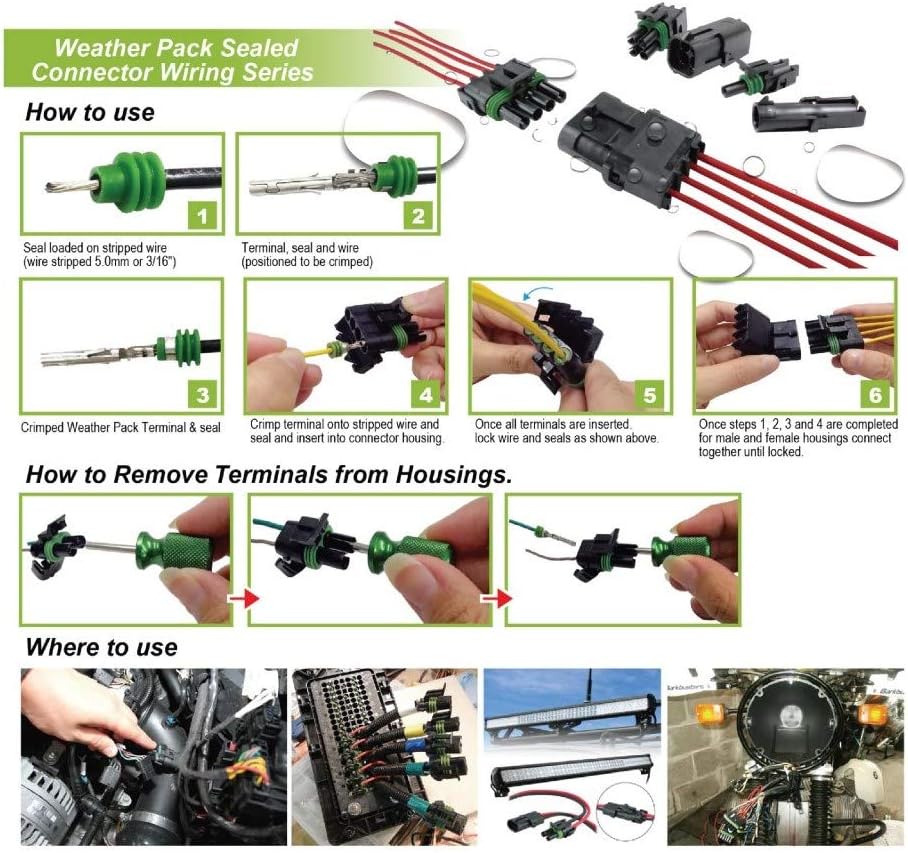 Weather Pack Sealed Connector Wiring Series

How to use

1
Seal loaded on stripped wire (wire stripped 5.0mm or 3/16")

2
Terminal, seal and wire (positioned to be crimped)

3
Crimped Weather Pack Terminal & seal

4
Crimp terminal onto stripped wire and seal and insert into connector housing.

5
Once all terminals are inserted. lock wire and seals as shown above.

6
Once steps 1, 2, 3 and 4 are completed for male and female housings connect together until locked.

How to Remove Terminals from Housings.

Where to use