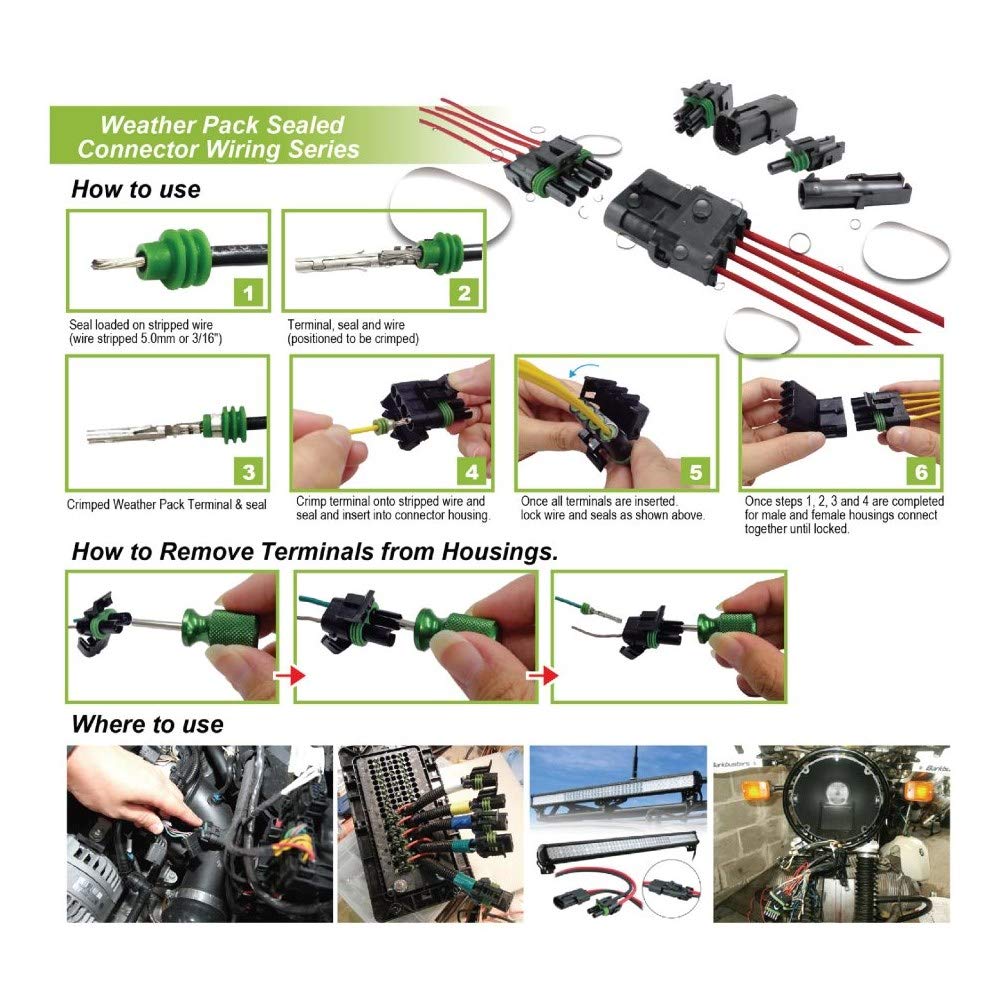 Weather Pack Sealed Connector Wiring Series

How to use

1

Seal loaded on stripped wire (wire stripped 5.0mm or 3/16")

2

Terminal, seal and wire (positioned to be crimped)

3

Crimped Weather Pack Terminal & seal

4

Crimp terminal onto stripped wire and seal and insert into connector housing.

5

Once all terminals are inserted. lock wire and seals as shown above.

6

Once steps 1, 2, 3 and 4 are completed for male and female housings connect together until locked.

How to Remove Terminals from Housings.

Where to use