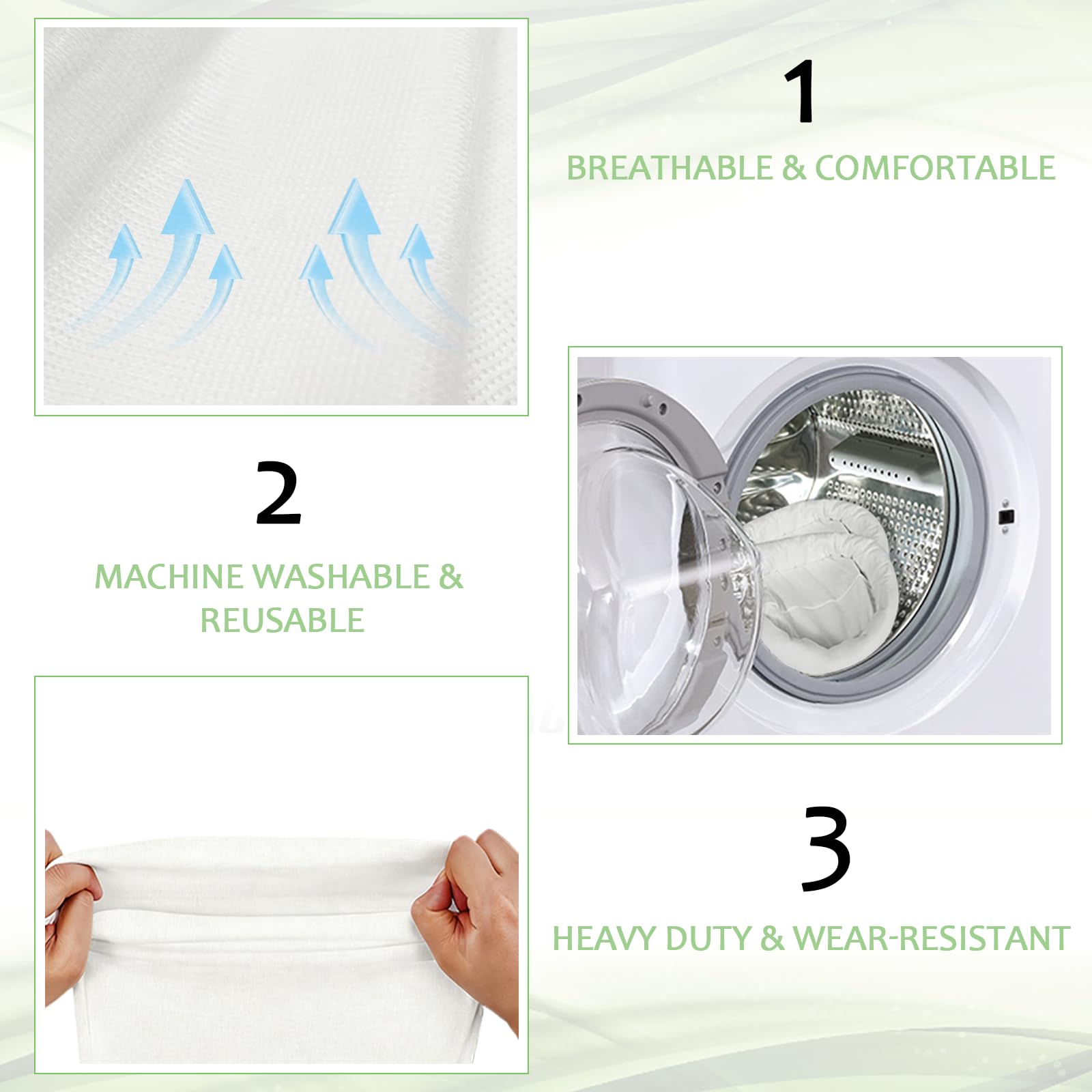 1

BREATHABLE & COMFORTABLE

2

MACHINE WASHABLE & REUSABLE

3

HEAVY DUTY & WEAR-RESISTANT