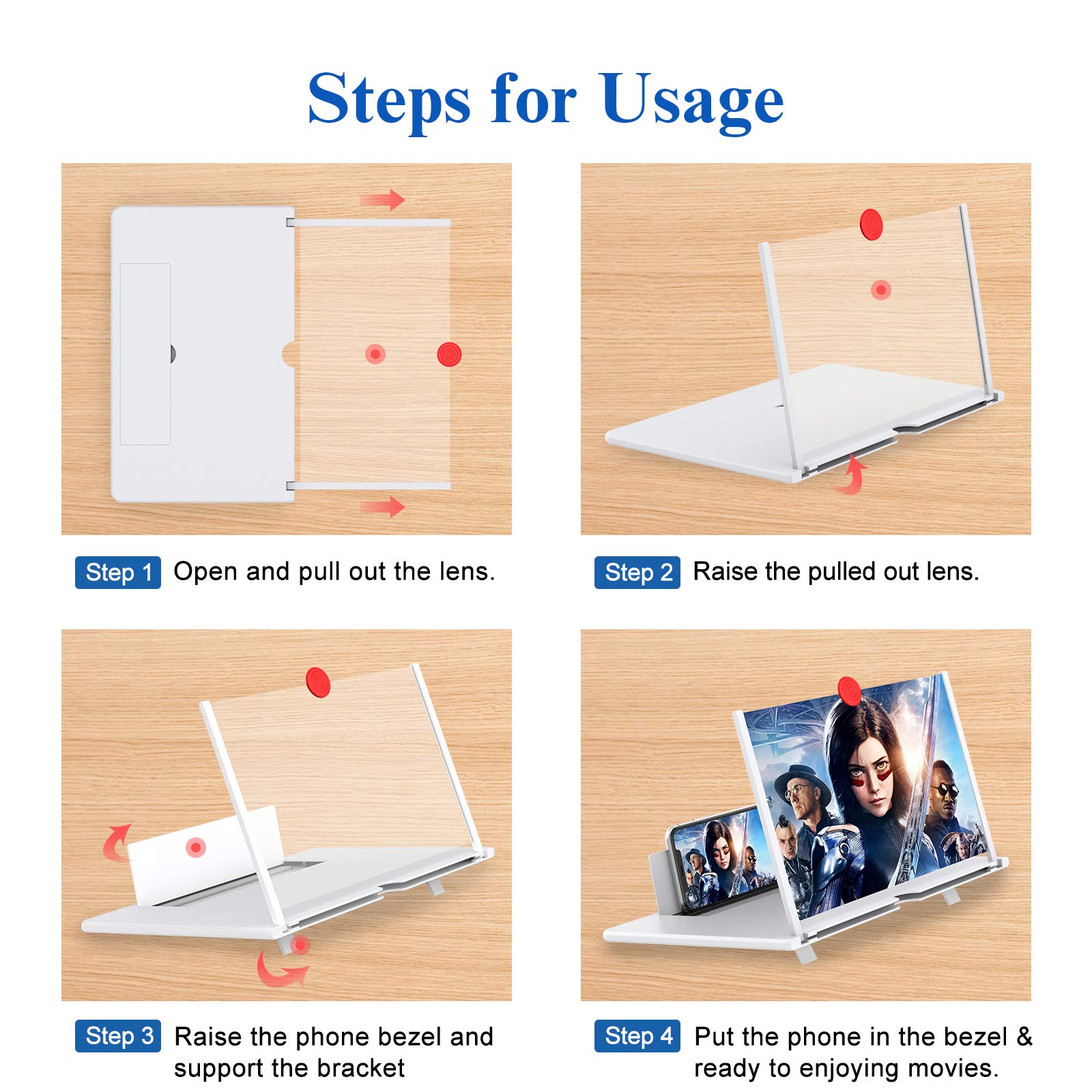 Steps for Usage

Step 1 Open and pull out the lens.

Step 2 Raise the pulled out lens.

Step 3 Raise the phone bezel and support the bracket

Step 4 Put the phone in the bezel & ready to enjoying movies.