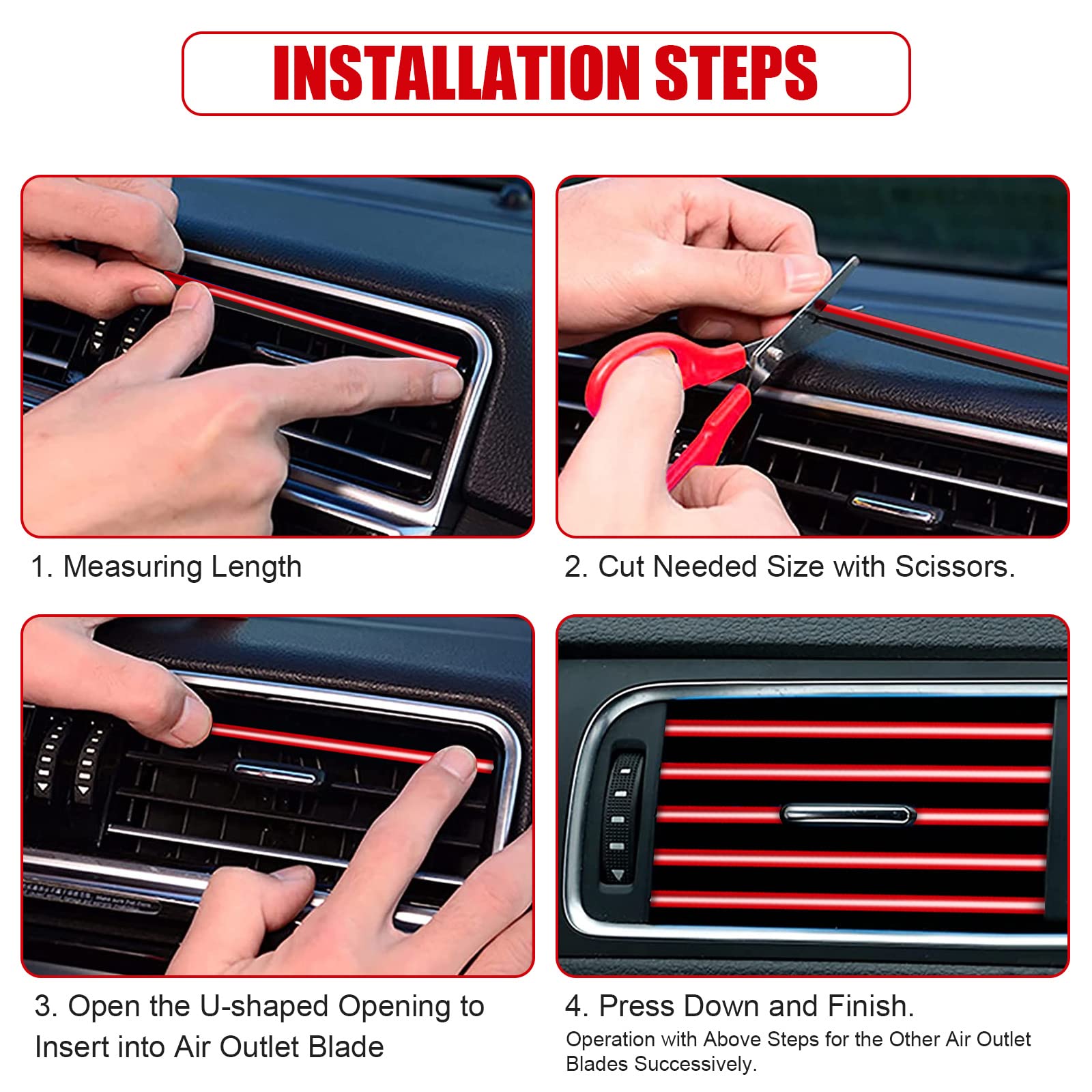 INSTALLATION STEPS

1. Measuring Length

2. Cut Needed Size with Scissors.

3. Open the U-shaped Opening to Insert into Air Outlet Blade

4. Press Down and Finish.
Operation with Above Steps for the Other Air Outlet Blades Successively.