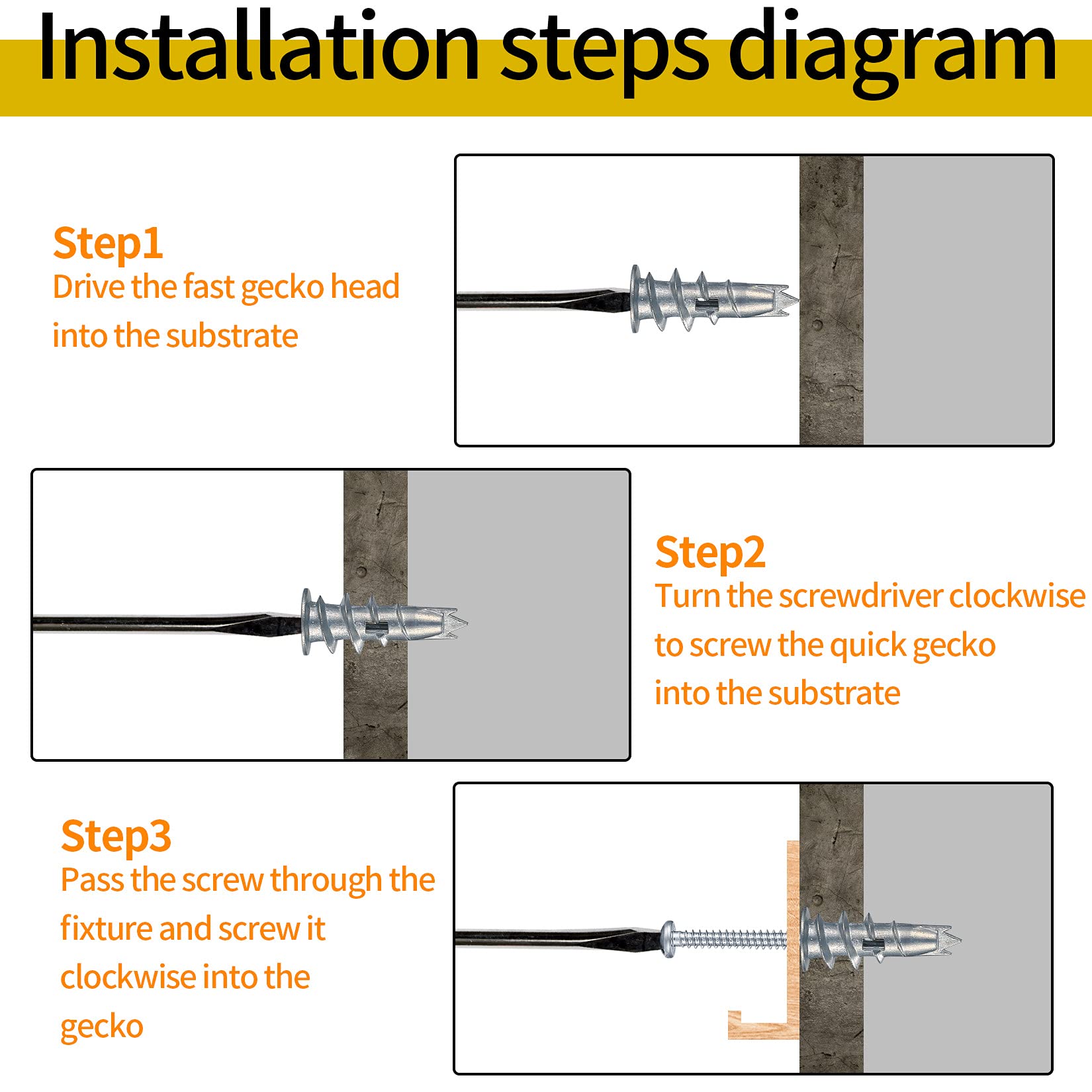 Installation steps diagram

Step1
Drive the fast gecko head into the substrate

Step2
Turn the screwdriver clockwise to screw the quick gecko into the substrate

Step3
Pass the screw through the fixture and screw it clockwise into the gecko