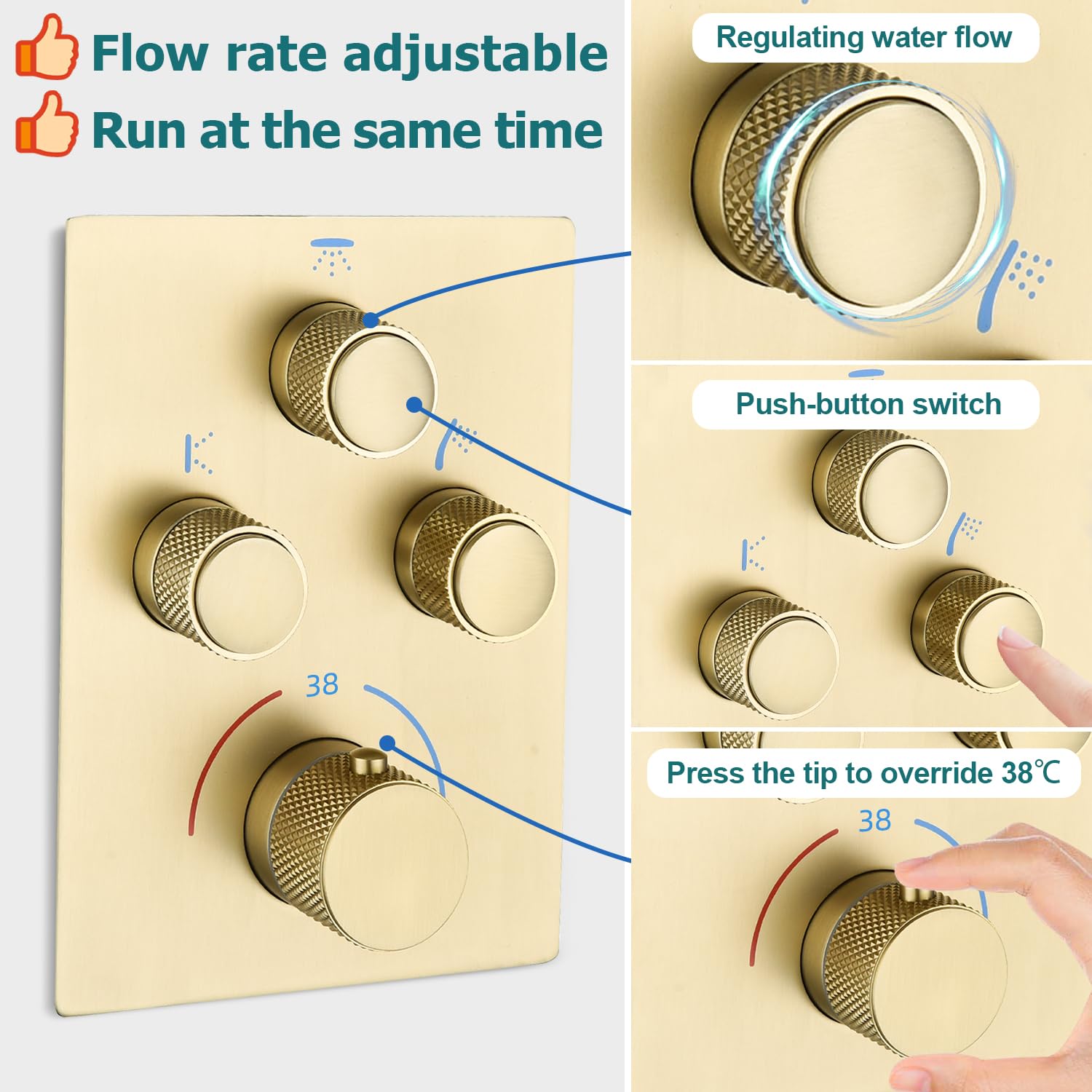 Flow rate adjustable
Run at the same time

38

Regulating water flow

Push-button switch

Press the tip to override 38℃

38