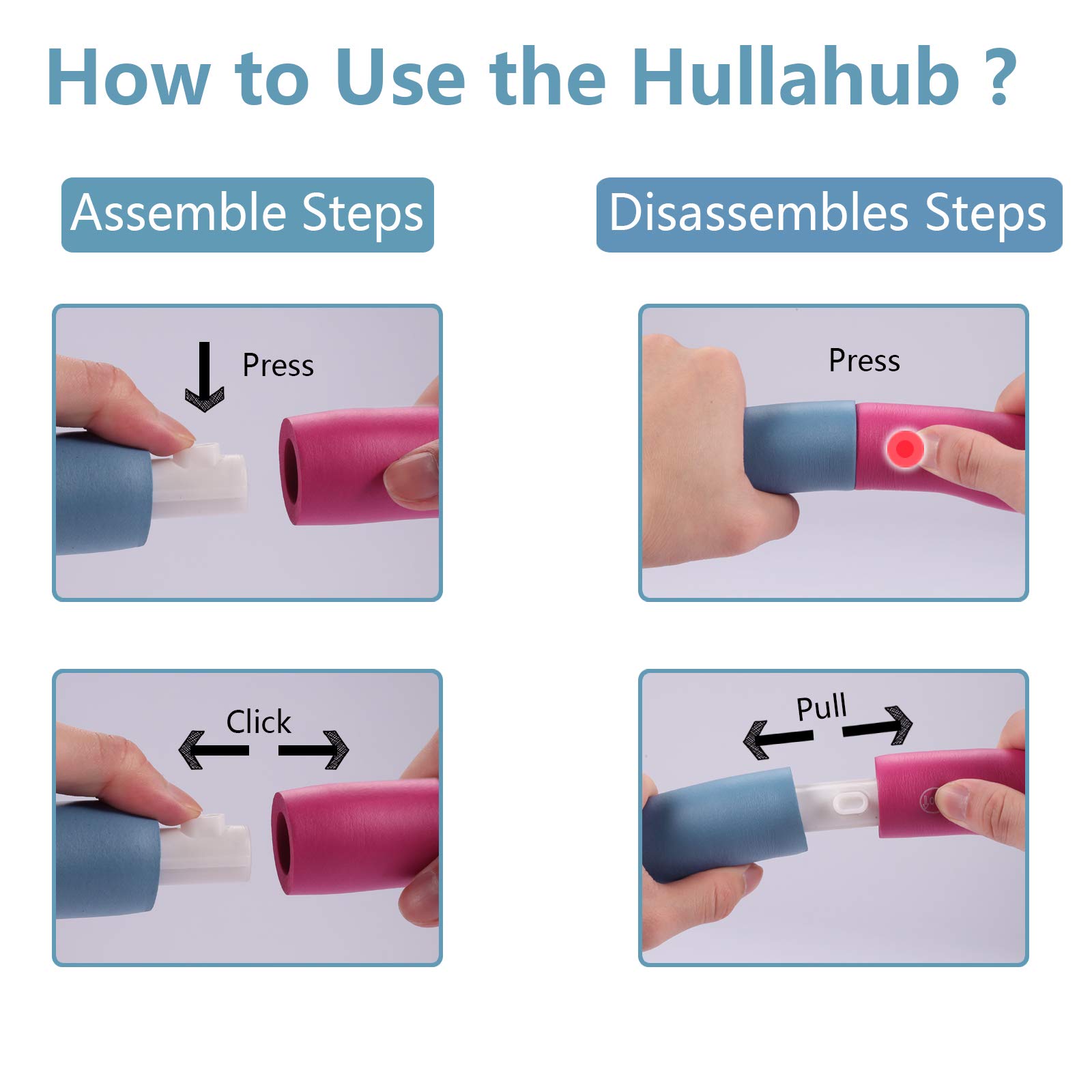 How to Use the Hullahub ?

Assemble Steps

Press

Click

Disassembles Steps

Press

Pull